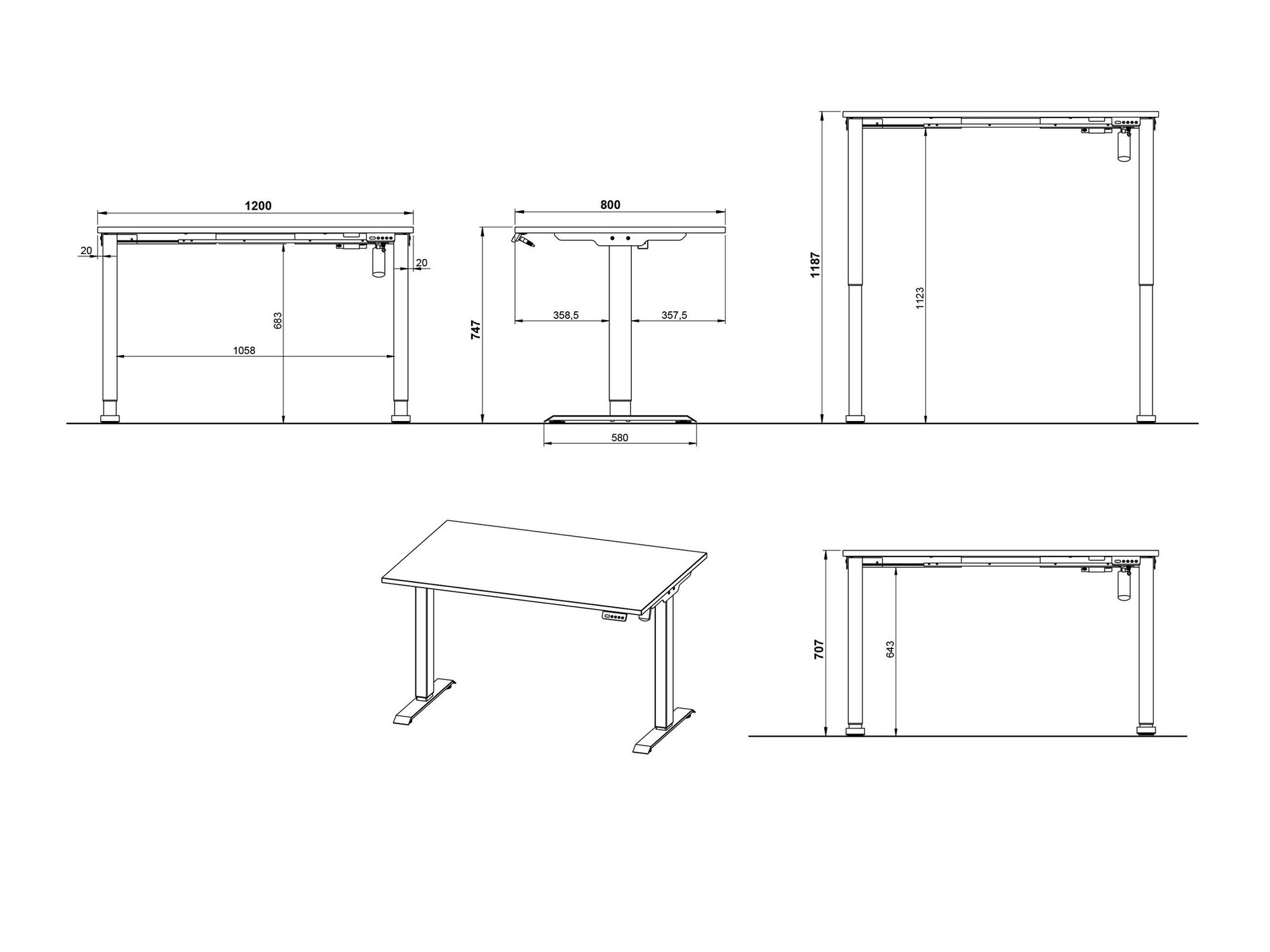 1200

20

20

683

1058

800

747

358,5

357,5

580

1187

1123

707

643