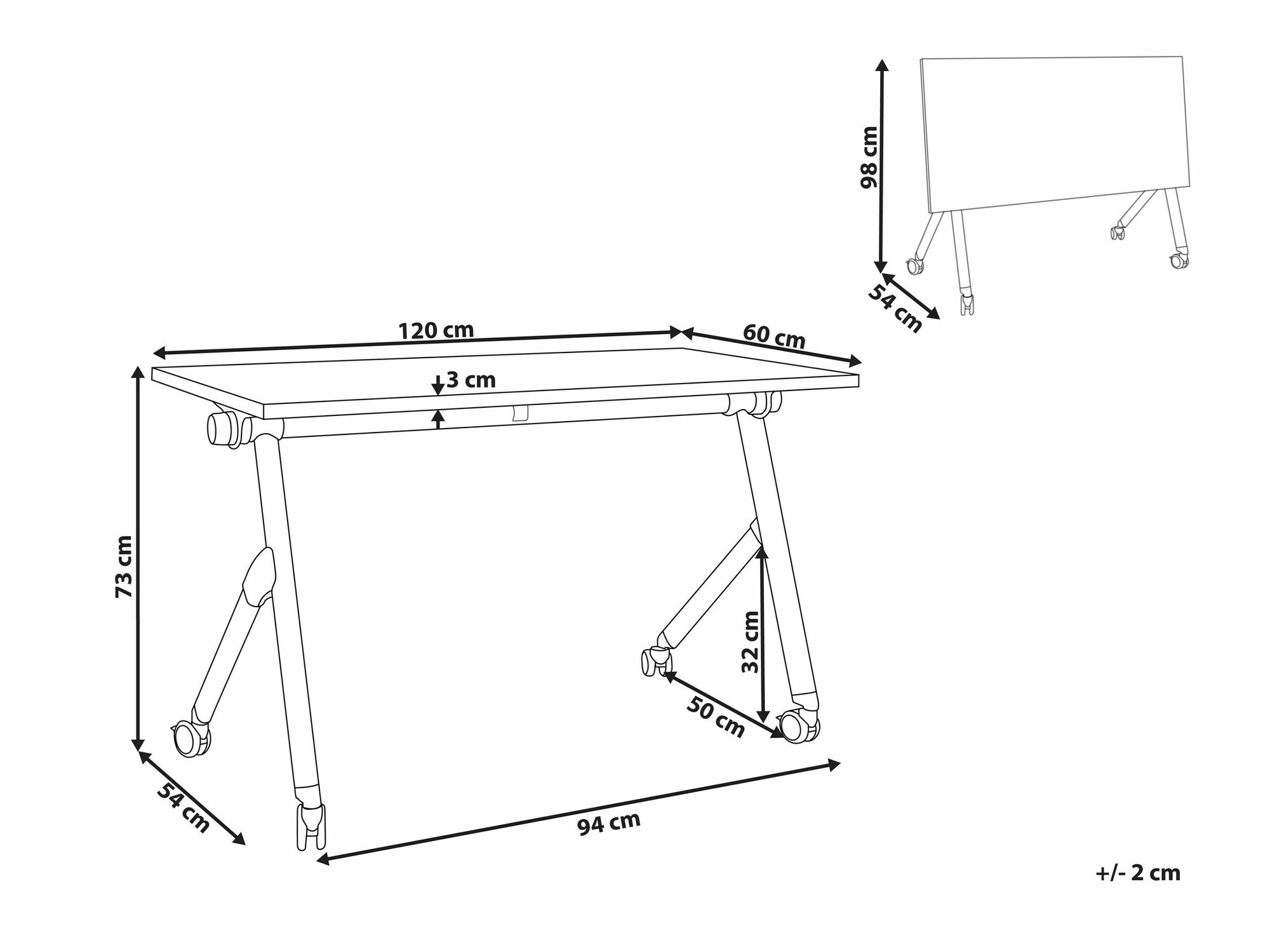 98 cm

54 cm

120 cm

60 cm

3 cm

73 cm

32 cm

50 cm

54 cm

94 cm

+/- 2 cm