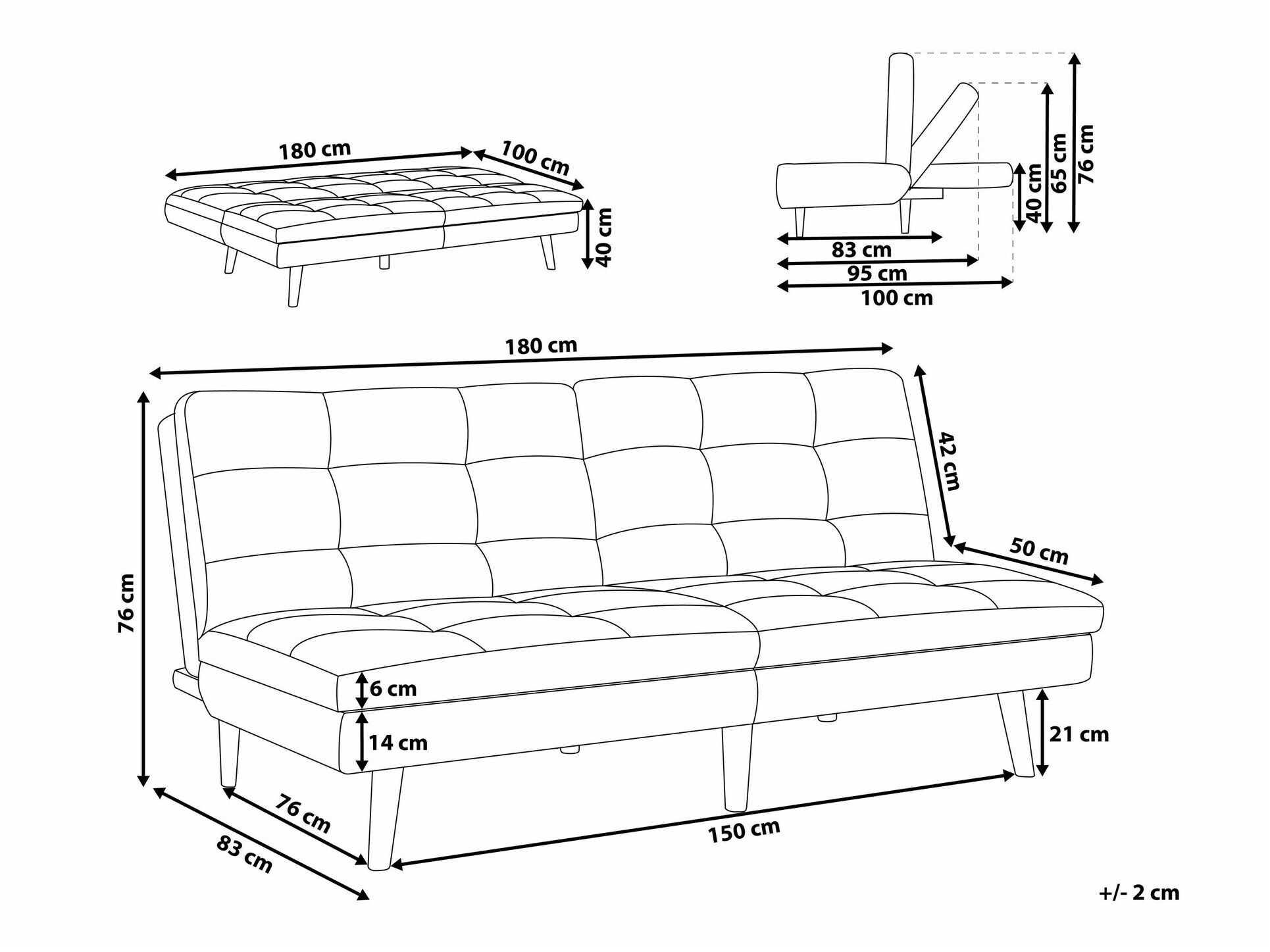 180 cm
100 cm
40 cm

40 cm
65 cm
76 cm
83 cm
95 cm
100 cm

180 cm
42 cm
50 cm
76 cm
6 cm
14 cm
21 cm
76 cm
83 cm
150 cm
+/- 2 cm