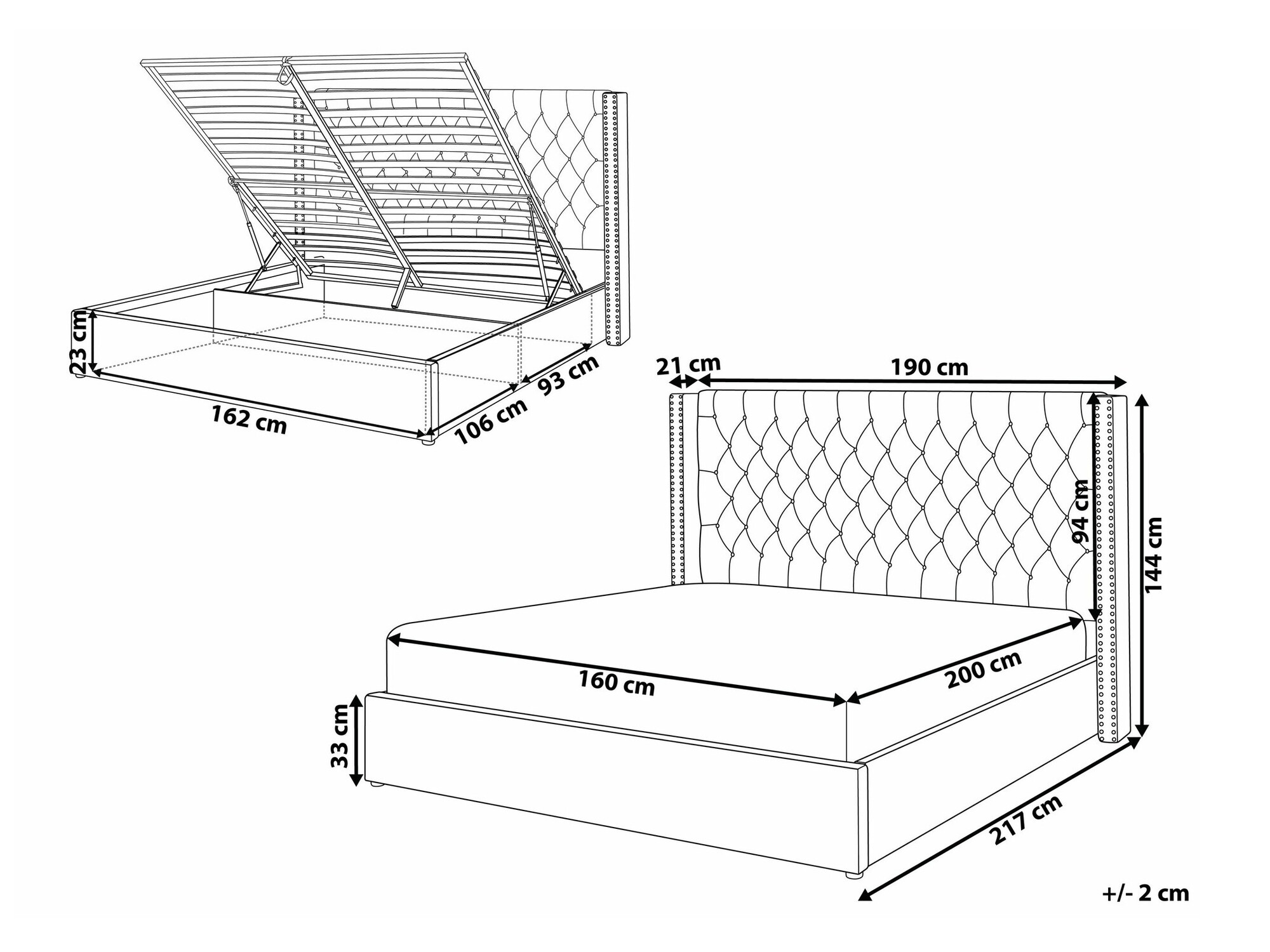 23 cm
162 cm
106 cm
93 cm
21 cm
190 cm
94 cm
144 cm
160 cm
200 cm
33 cm
217 cm
+/- 2 cm