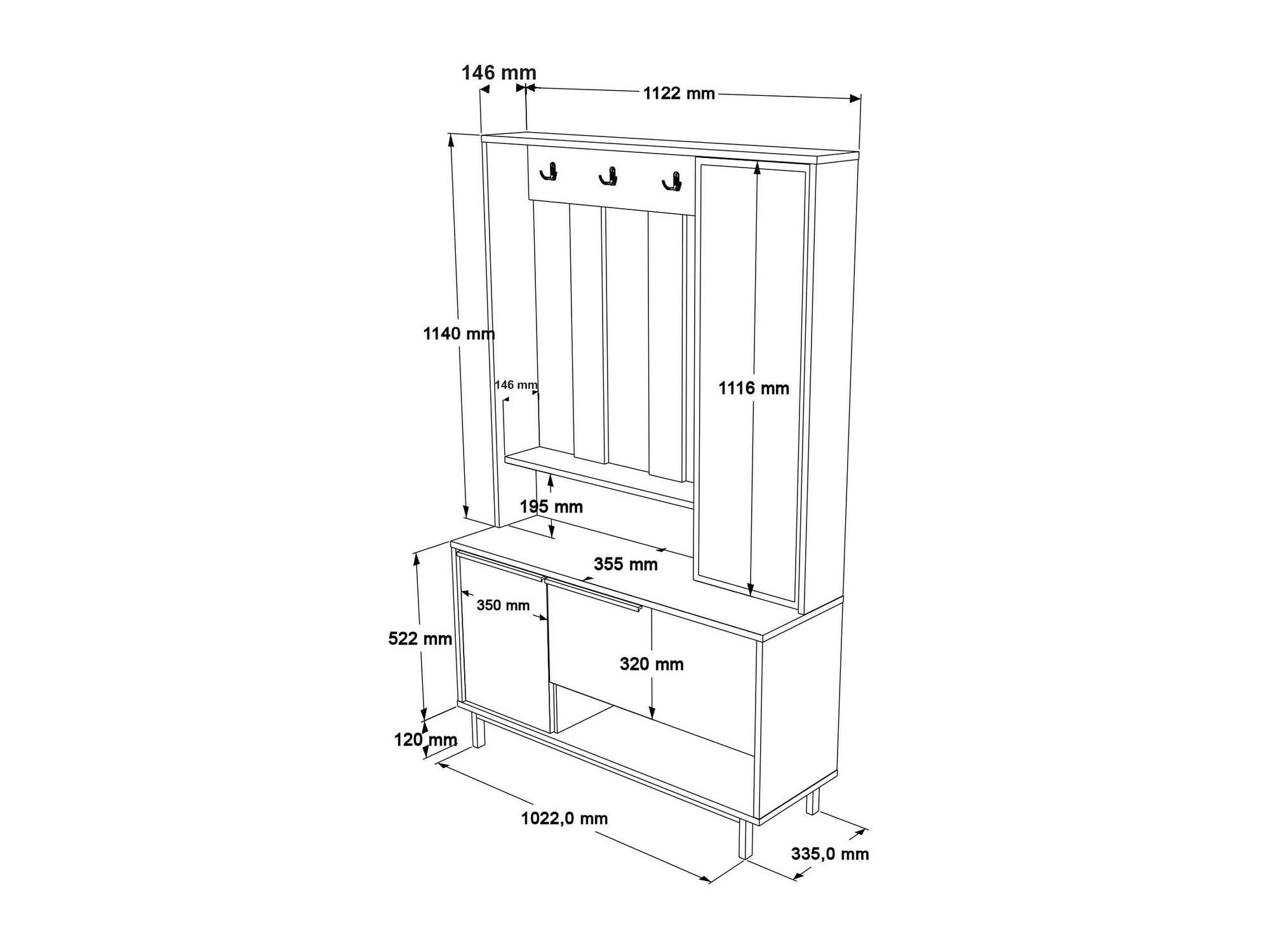 146 mm
1122 mm
1140 mm
146 mm
1116 mm
195 mm
355 mm
350 mm
522 mm
320 mm
120 mm
1022,0 mm
335,0 mm