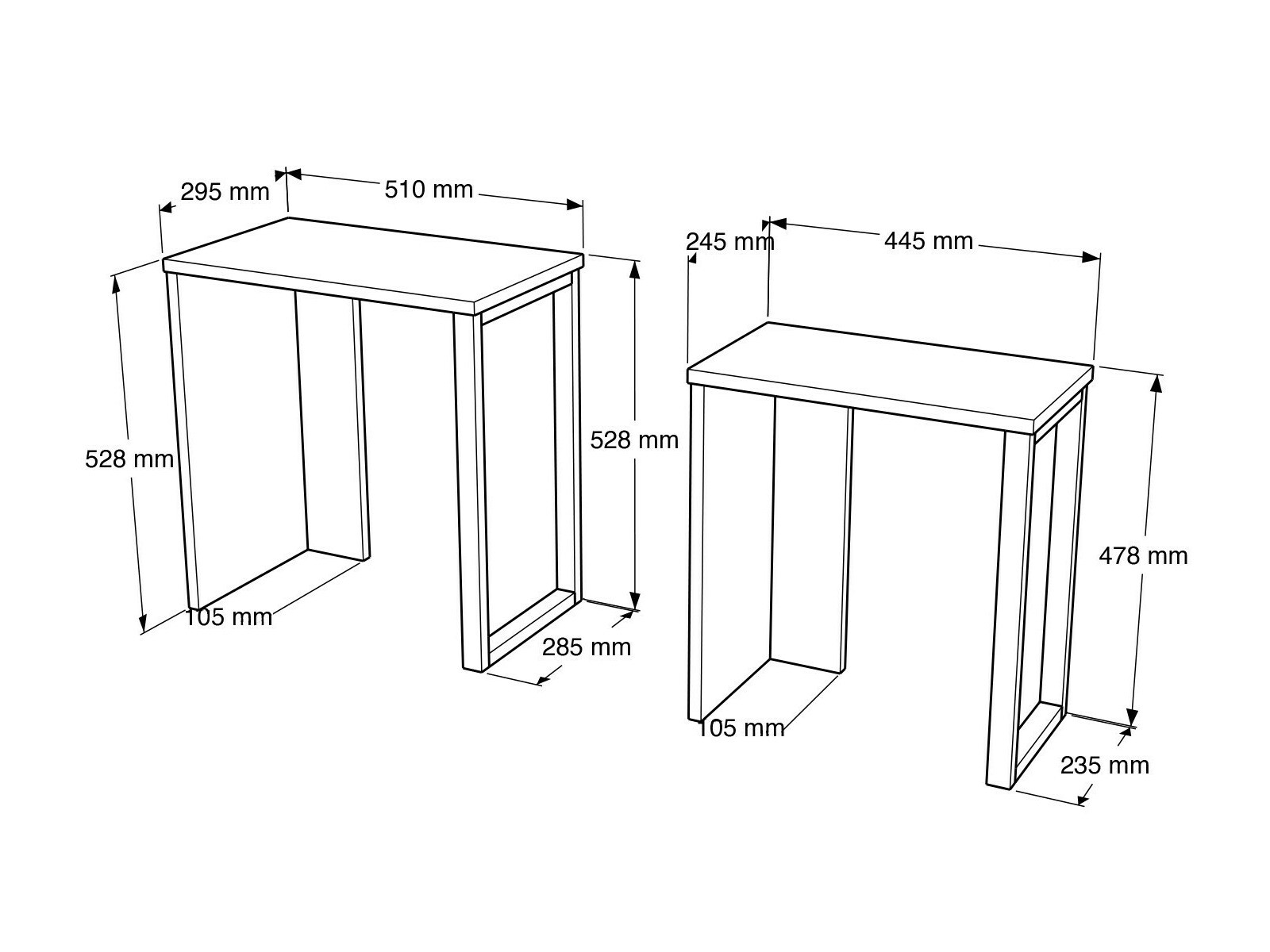 295 mm
510 mm
528 mm
528 mm
105 mm
285 mm
245 mm
445 mm
478 mm
105 mm
235 mm