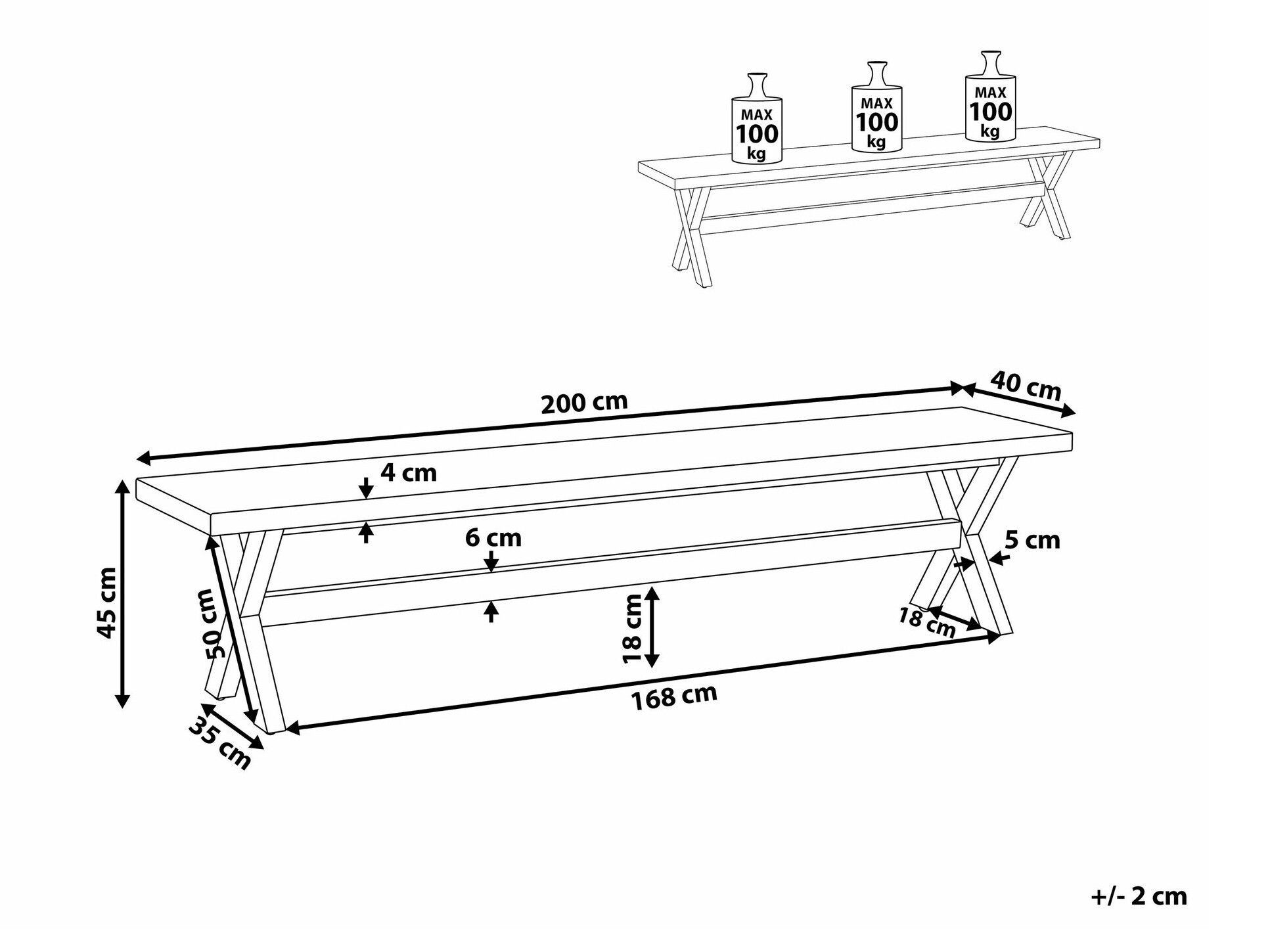 MAX
100
kg

MAX
100
kg

MAX
100
kg

200 cm

40 cm

4 cm

6 cm

5 cm

45 cm

50 cm

18 cm

18 cm

168 cm

35 cm

+/- 2 cm