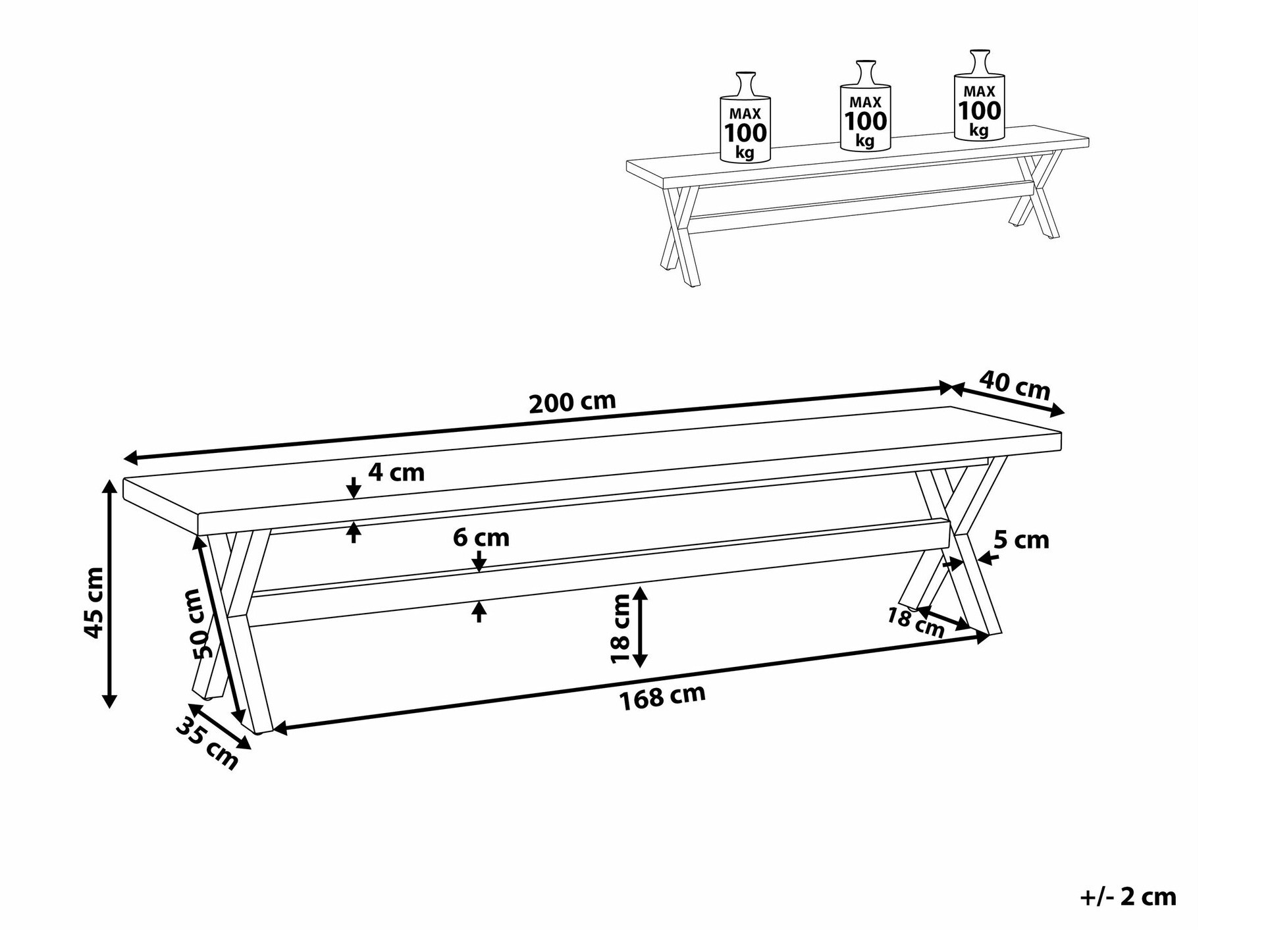 MAX
100
kg

MAX
100
kg

MAX
100
kg

200 cm

40 cm

4 cm

6 cm

5 cm

45 cm

50 cm

18 cm

18 cm

168 cm

35 cm

+/- 2 cm