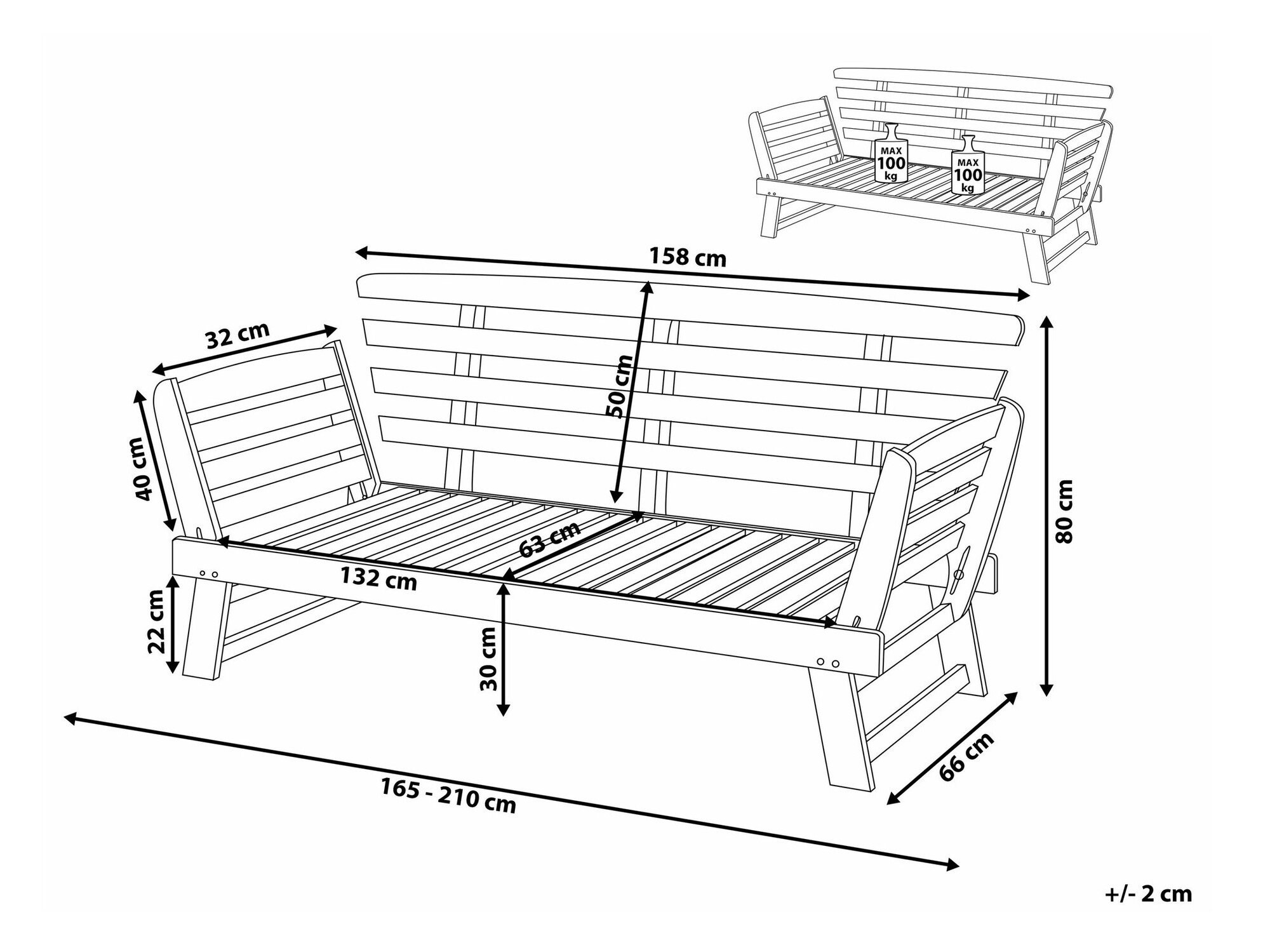 MAX
100
kg

MAX
100
kg

158 cm

32 cm

50 cm

40 cm

80 cm

63 cm

132 cm

22 cm

30 cm

66 cm

165 - 210 cm

+/- 2 cm