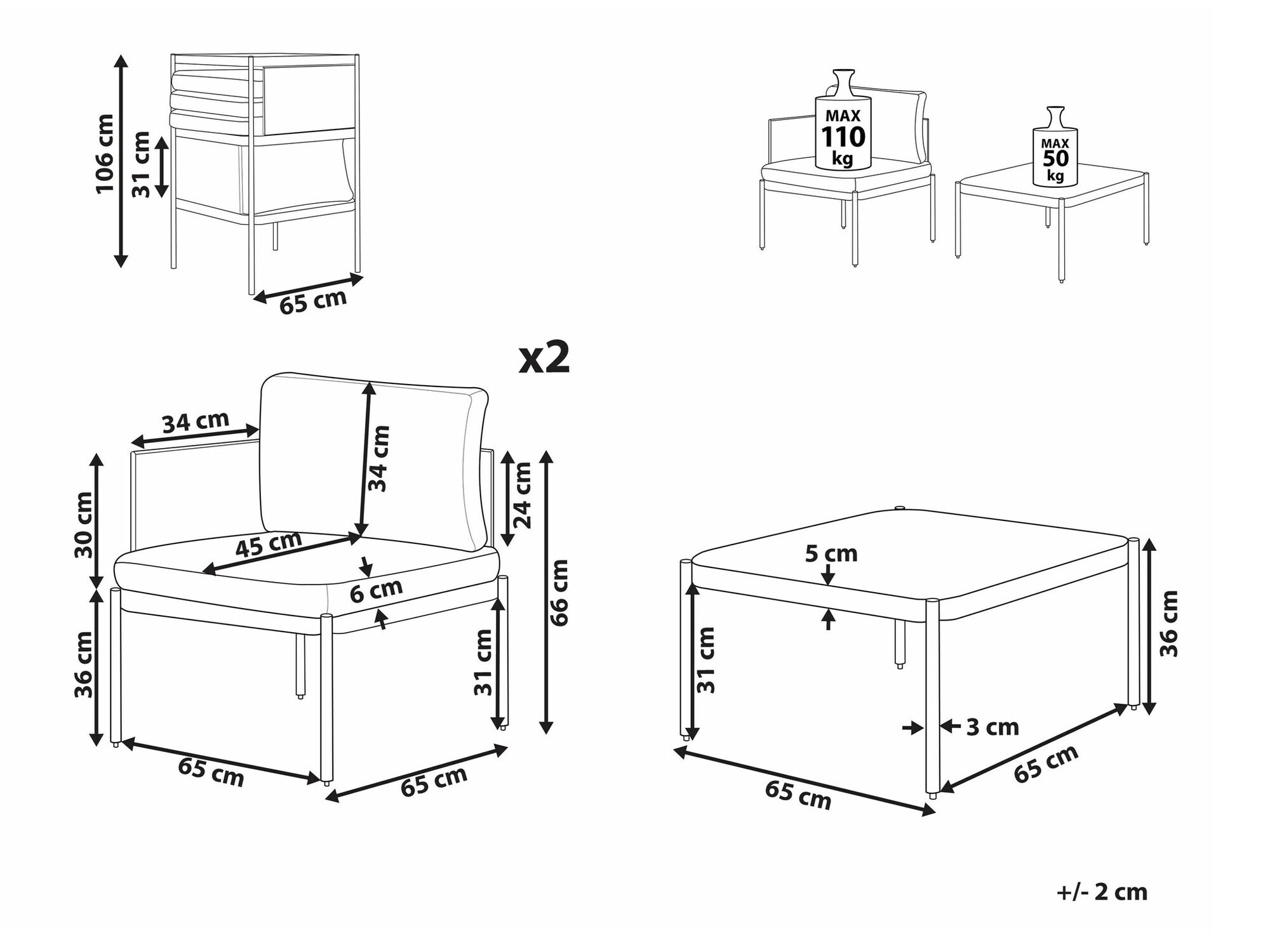 106 cm
31 cm
65 cm

MAX
110
kg

MAX
50
kg

x2

34 cm
34 cm
30 cm
24 cm
45 cm
6 cm
66 cm
36 cm
31 cm
65 cm
65 cm

5 cm
31 cm
36 cm
3 cm
65 cm
65 cm

+/- 2 cm