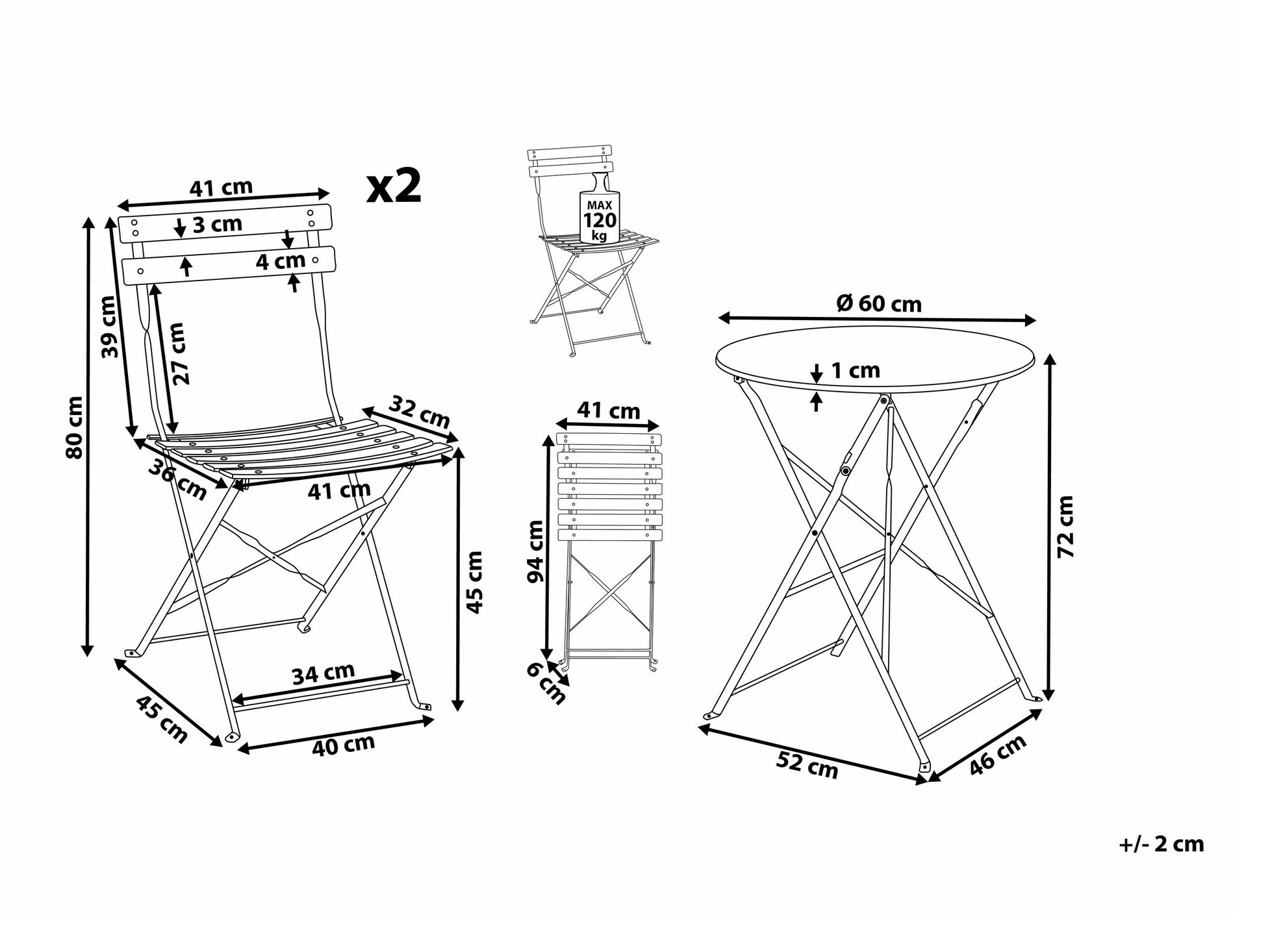 41 cm

x2

3 cm

4 cm

39 cm

27 cm

80 cm

32 cm

36 cm

41 cm

45 cm

34 cm

45 cm

40 cm

MAX
120
kg

41 cm

94 cm

6 cm

Ø 60 cm

1 cm

72 cm

52 cm

46 cm

+/- 2 cm