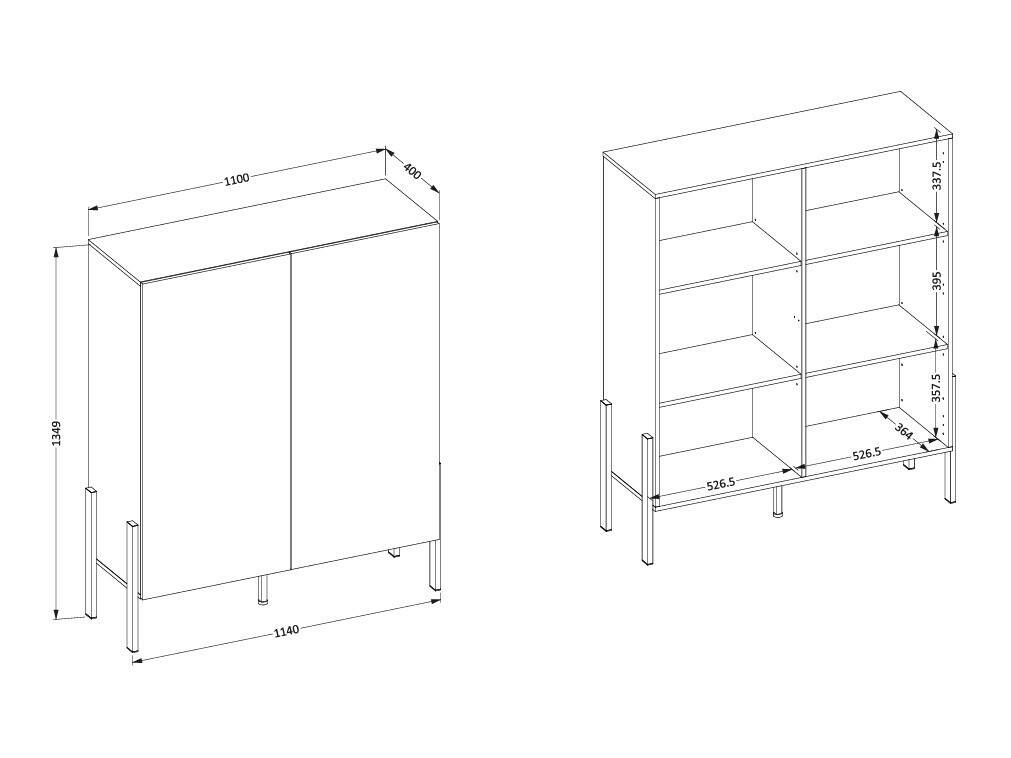 1100
400
1349
1140

337.5
395
357.5
364
526.5
526.5