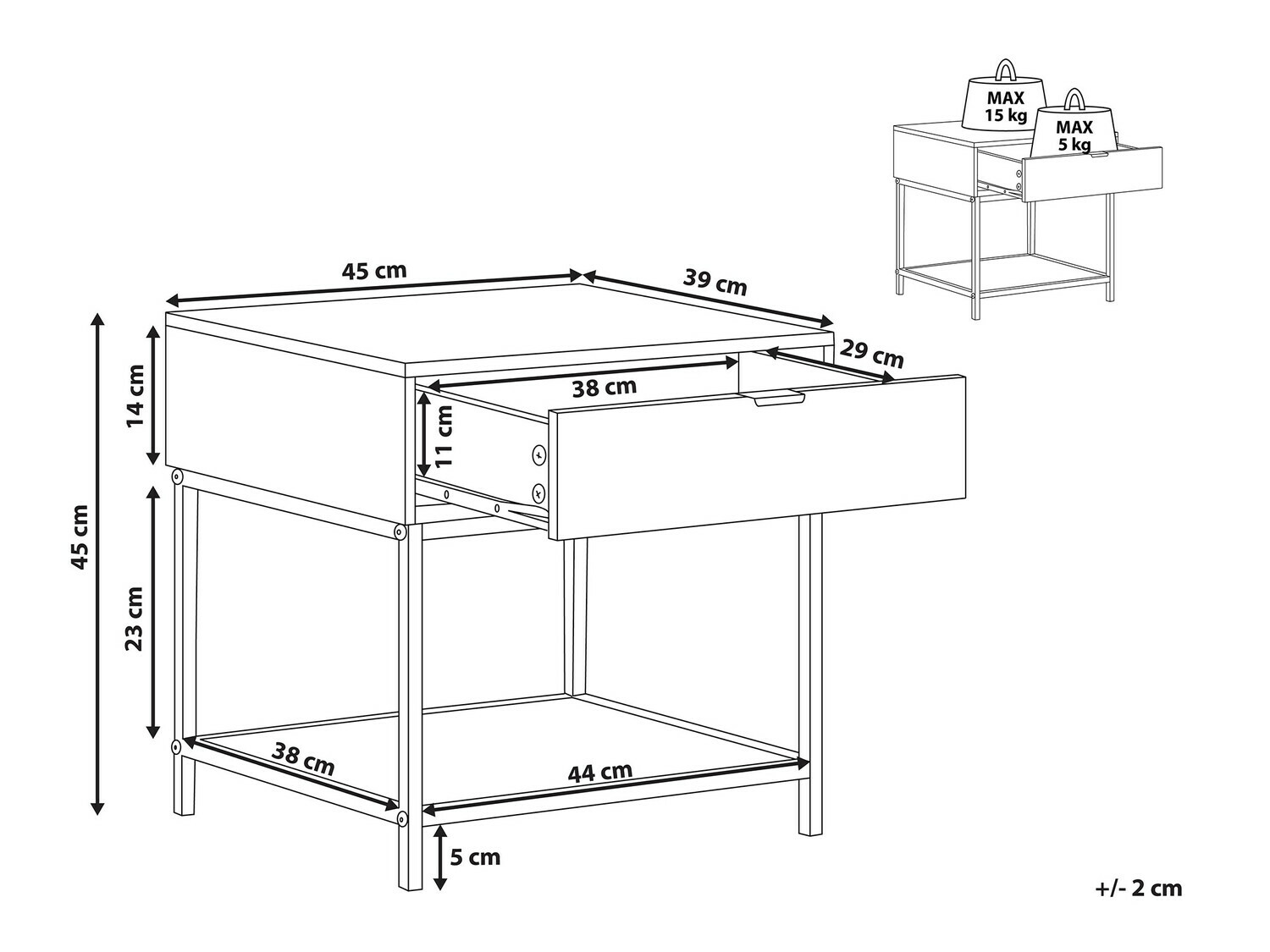 MAX
15 kg

MAX
5 kg

45 cm

39 cm

29 cm

38 cm

14 cm

11 cm

45 cm

23 cm

38 cm

44 cm

5 cm

+/- 2 cm