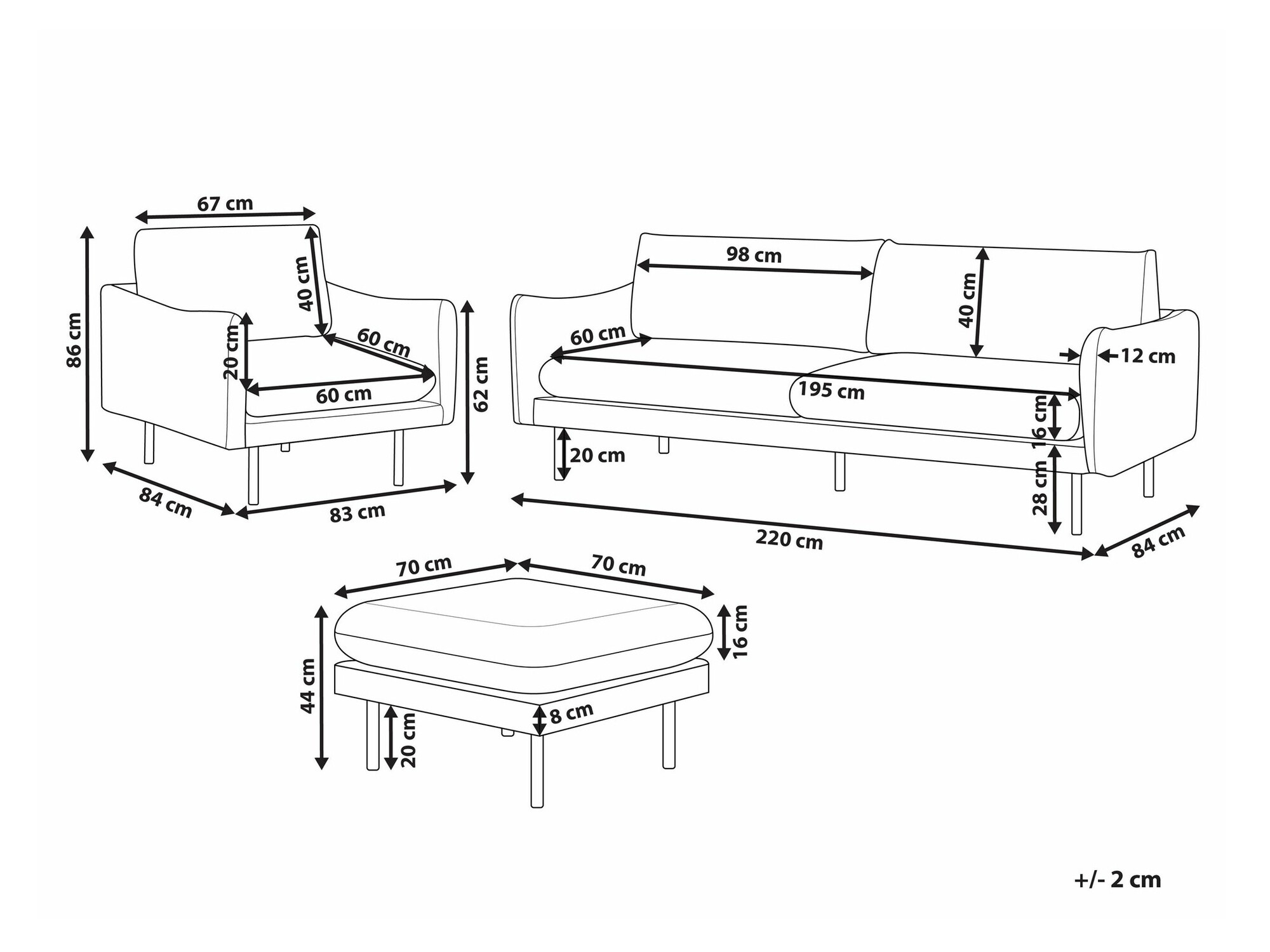 67 cm
86 cm
40 cm
20 cm
60 cm
60 cm
62 cm
84 cm
83 cm
98 cm
40 cm
60 cm
12 cm
195 cm
16 cm
20 cm
28 cm
220 cm
84 cm
70 cm
70 cm
16 cm
44 cm
8 cm
20 cm
+/- 2 cm