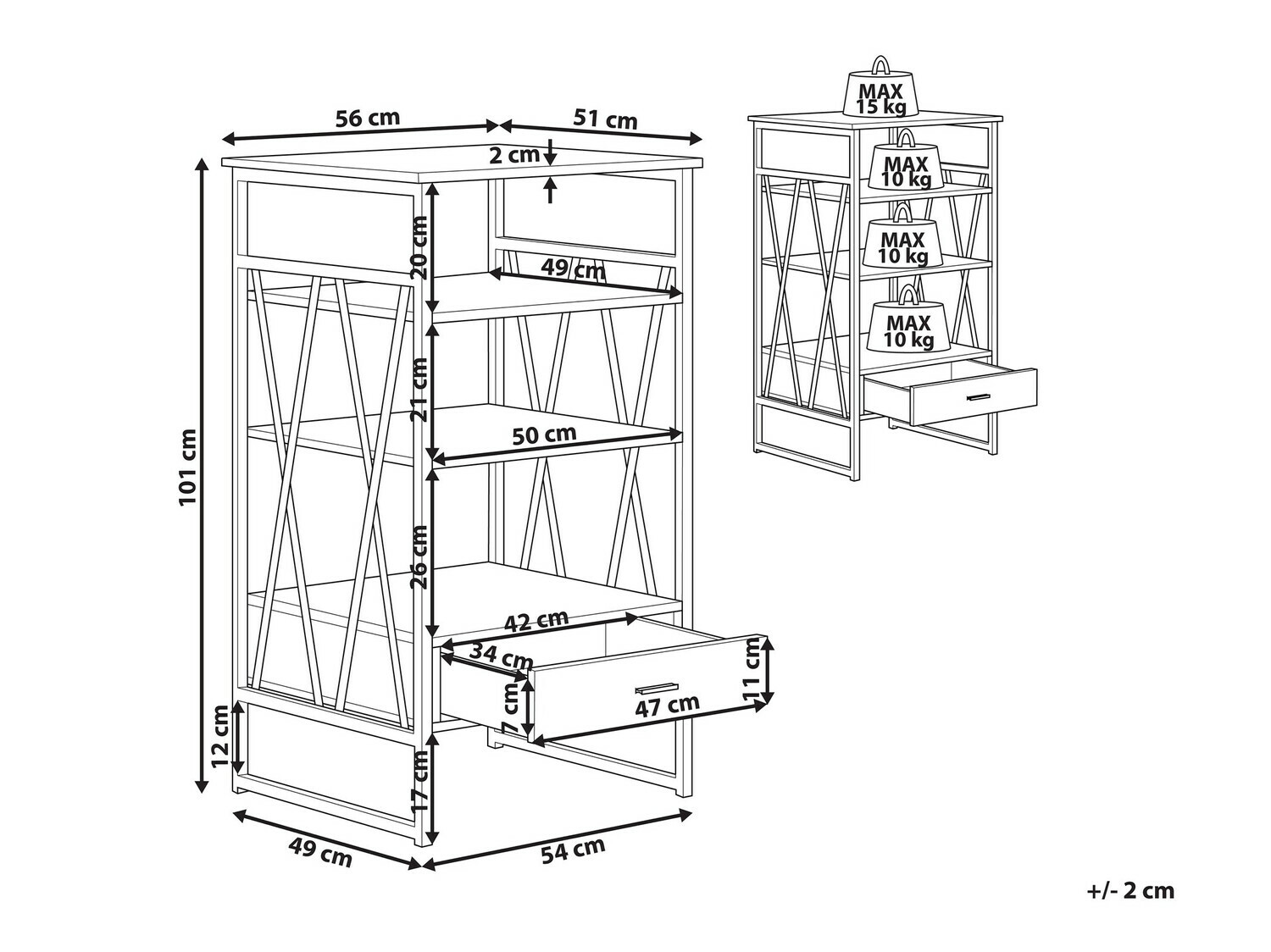 56 cm
51 cm
2 cm
101 cm
20 cm
49 cm
21 cm
50 cm
26 cm
42 cm
34 cm
7 cm
47 cm
11 cm
12 cm
17 cm
49 cm
54 cm

MAX
15 kg
MAX
10 kg
MAX
10 kg
MAX
10 kg

+/- 2 cm