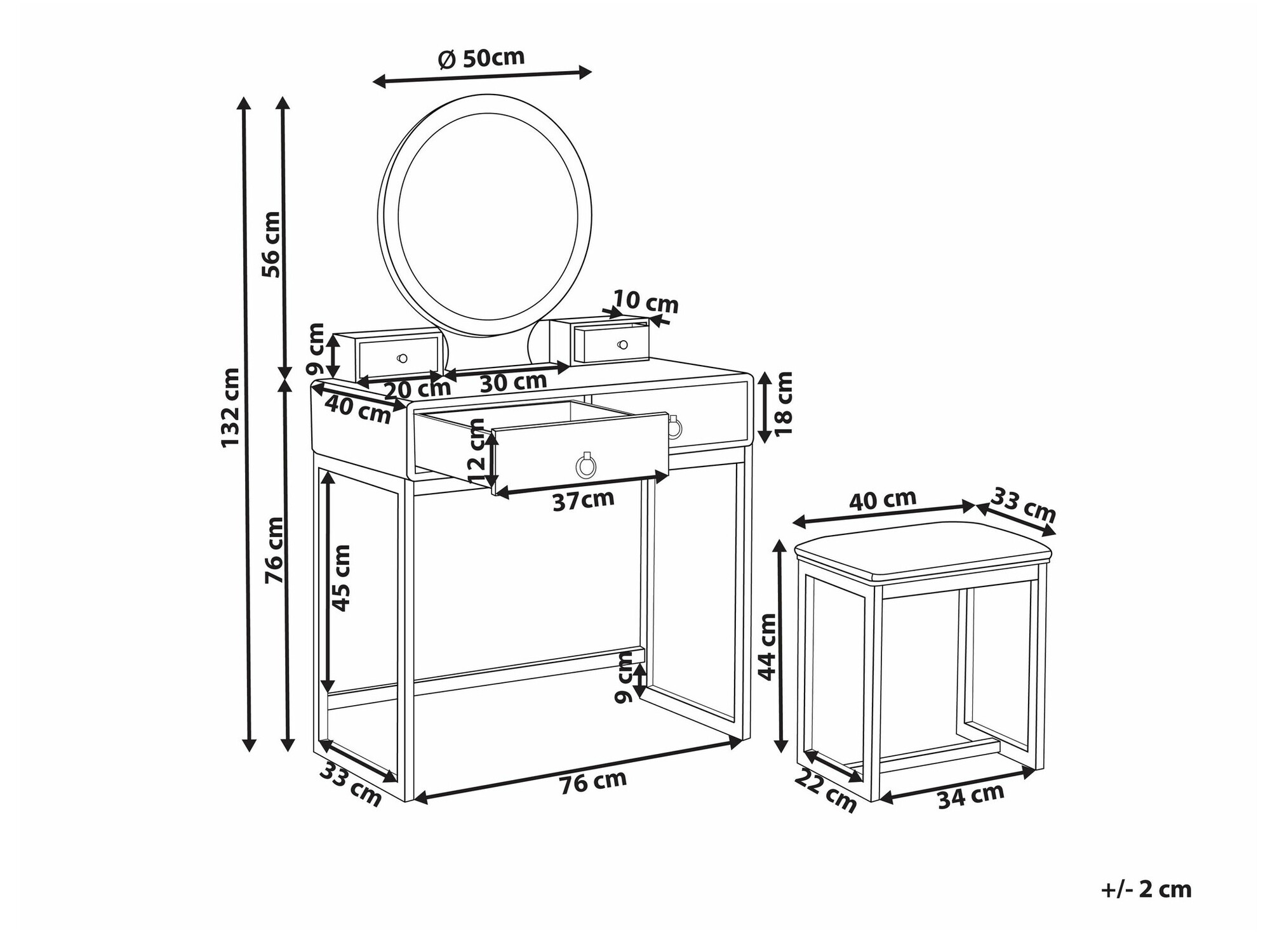 Ø 50cm

132 cm

56 cm

10 cm

9 cm

20 cm

30 cm

40 cm

18 cm

12 cm

37cm

76 cm

45 cm

9 cm

33 cm

76 cm

40 cm

33 cm

44 cm

22 cm

34 cm

+/- 2 cm