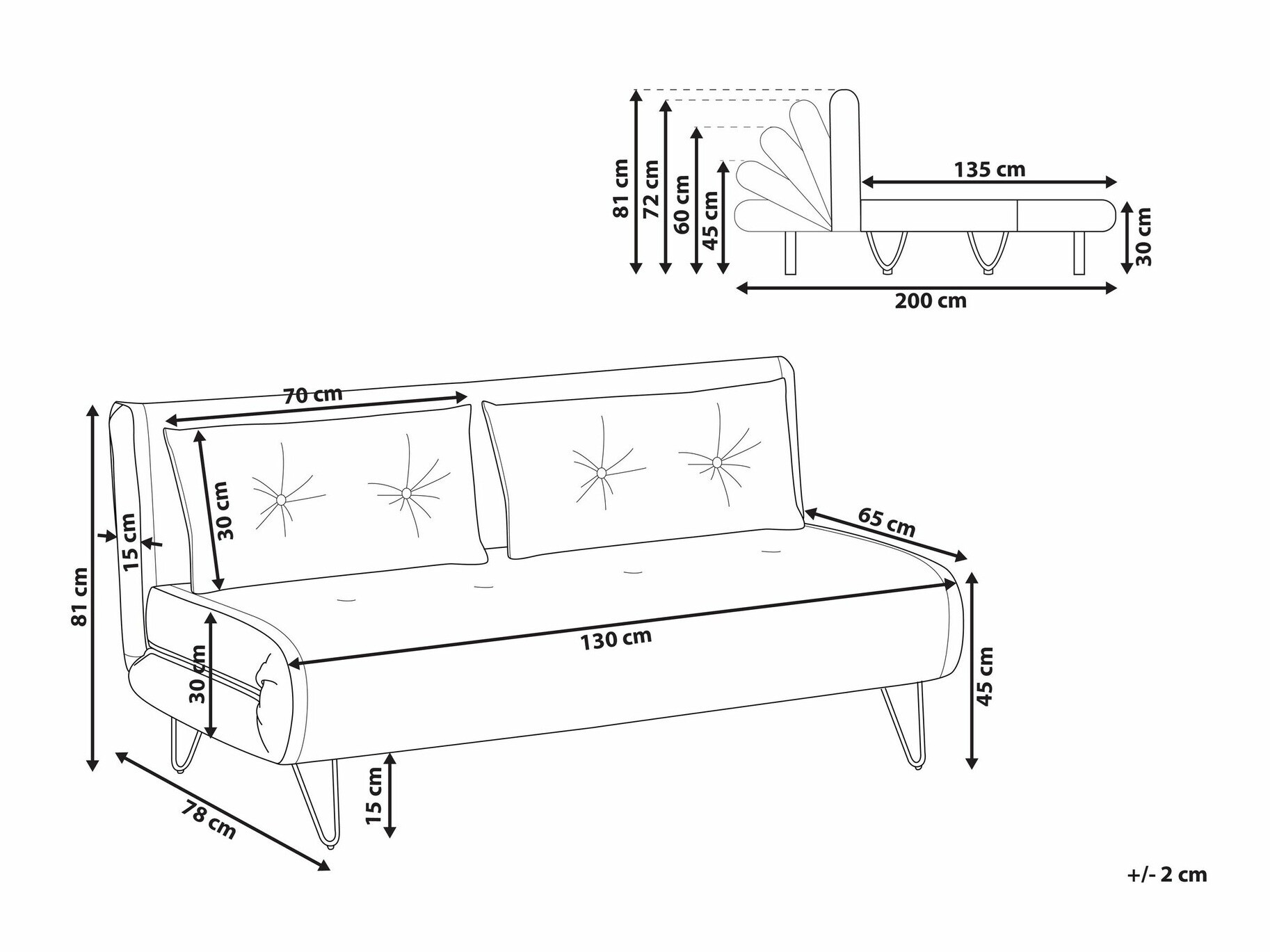 81 cm
72 cm
60 cm
45 cm
135 cm
30 cm
200 cm

70 cm
30 cm
15 cm
81 cm
65 cm
130 cm
30 cm
45 cm
15 cm
78 cm

+/- 2 cm