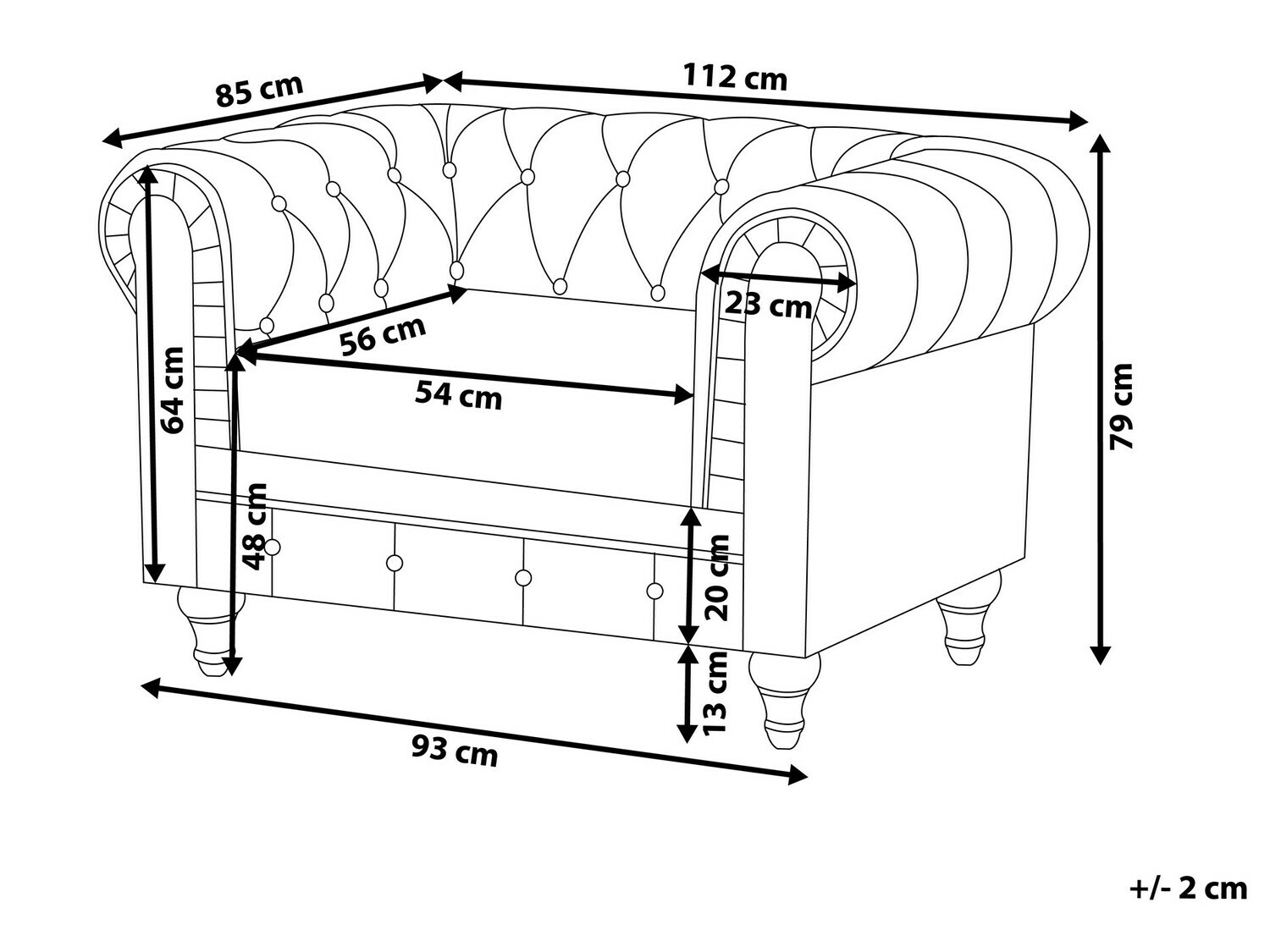 85 cm

112 cm

23 cm

56 cm

54 cm

64 cm

79 cm

48 cm

20 cm

13 cm

93 cm

+/- 2 cm