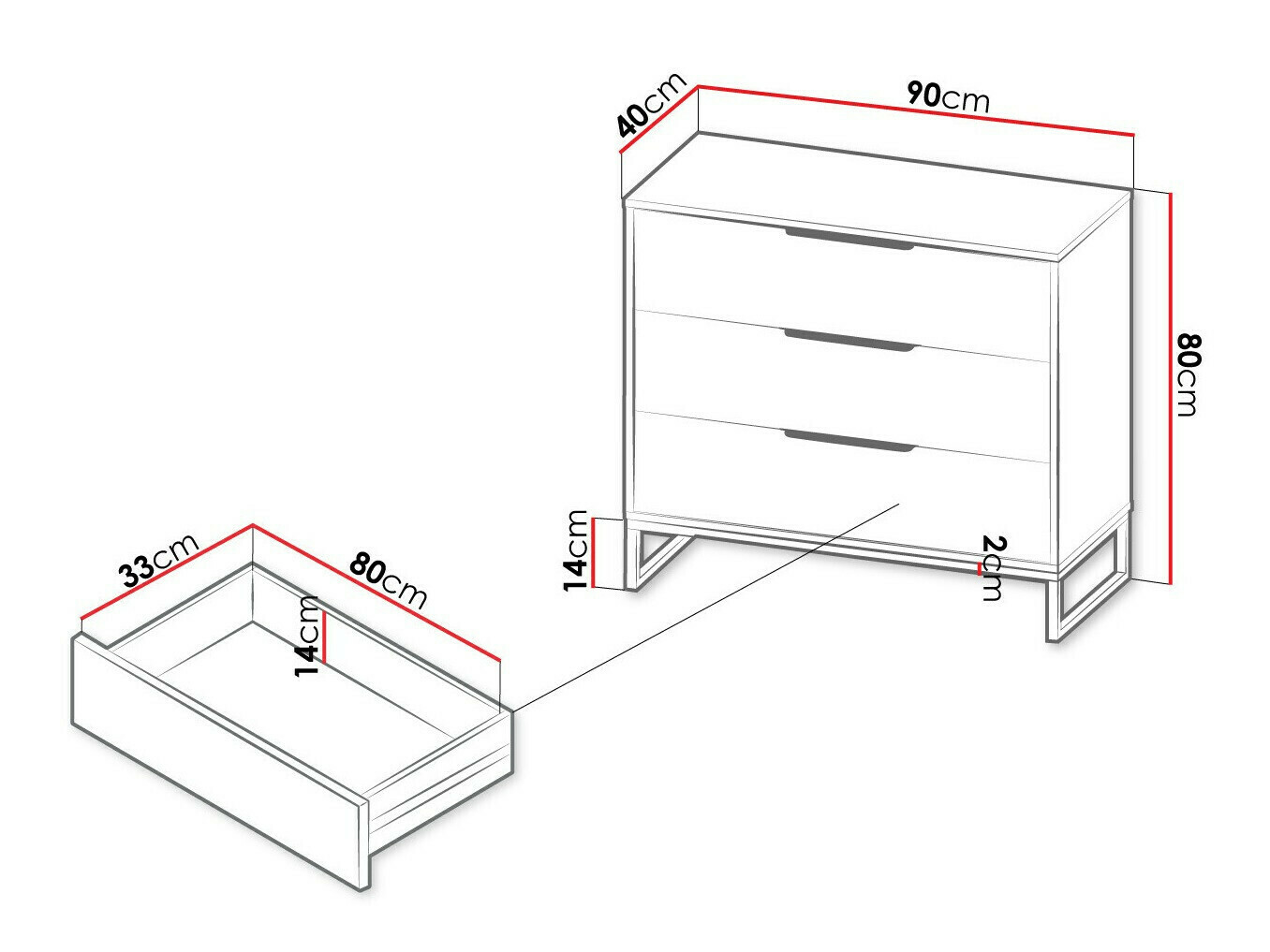 40cm
90cm
80cm
14cm
2cm
33cm
80cm
14cm