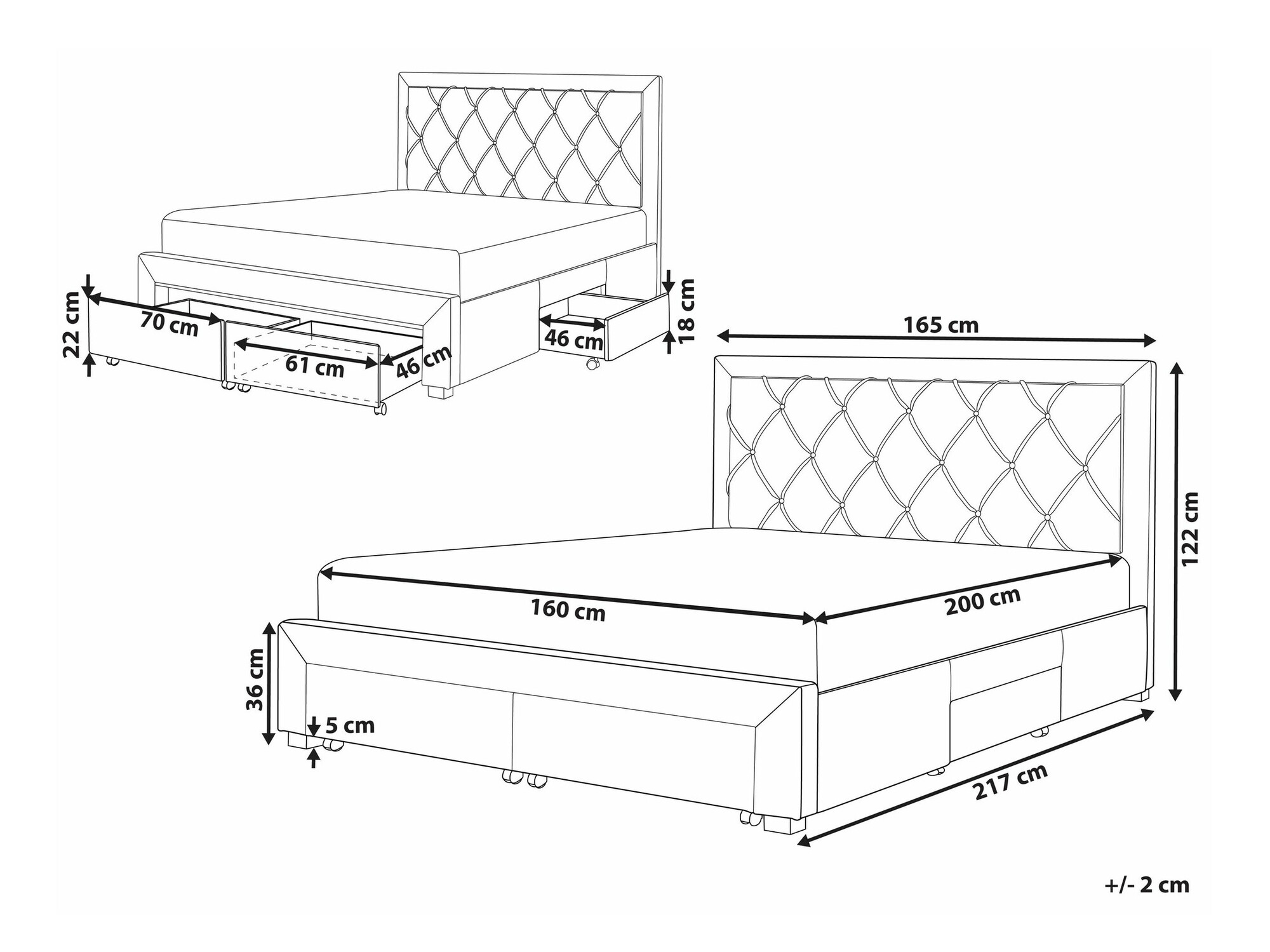 22 cm
70 cm
61 cm
46 cm
46 cm
18 cm
165 cm
122 cm
160 cm
200 cm
36 cm
5 cm
217 cm
+/- 2 cm