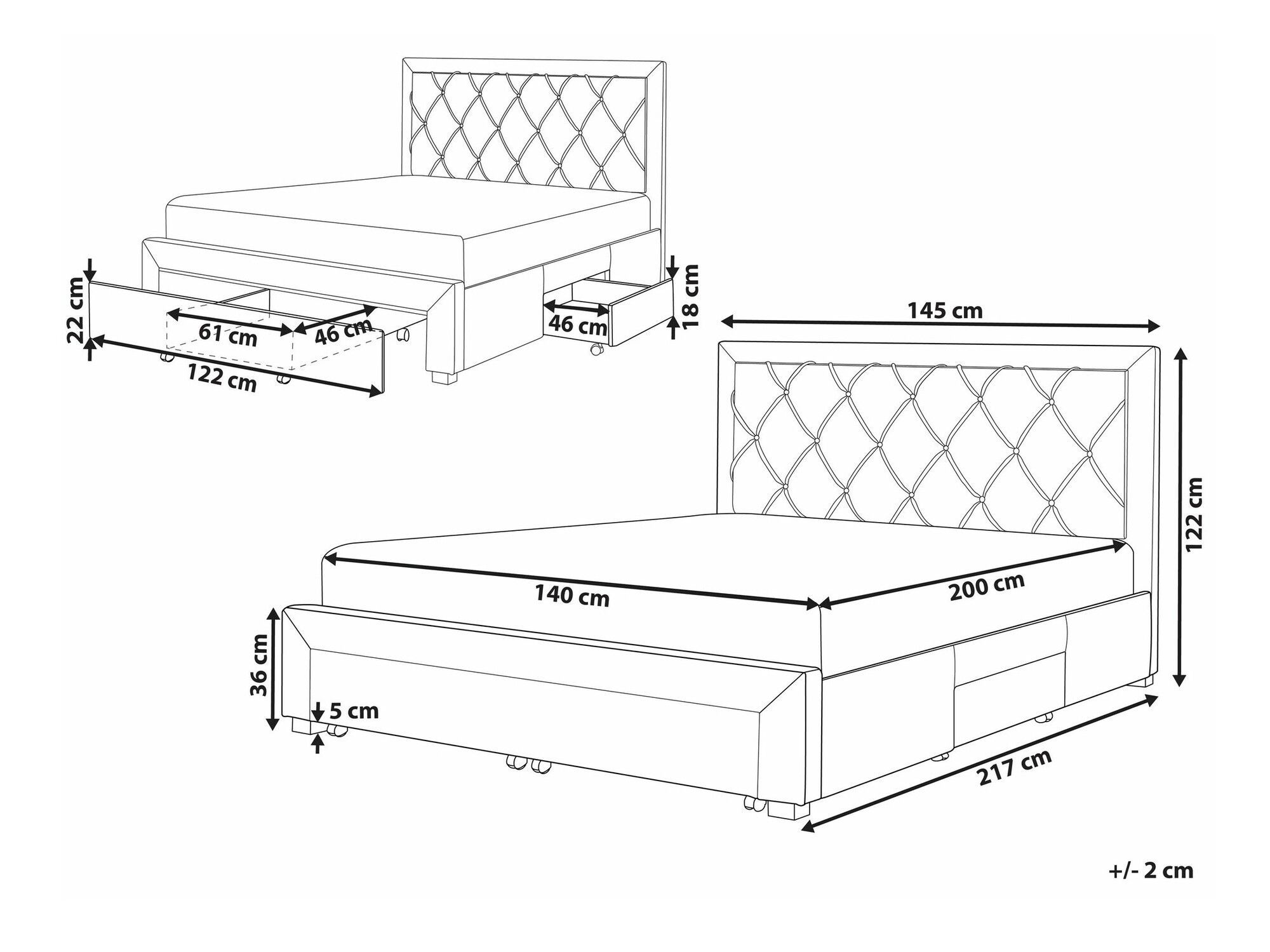 22 cm
61 cm
46 cm
122 cm
46 cm
18 cm
145 cm
122 cm
140 cm
200 cm
36 cm
5 cm
217 cm
+/- 2 cm