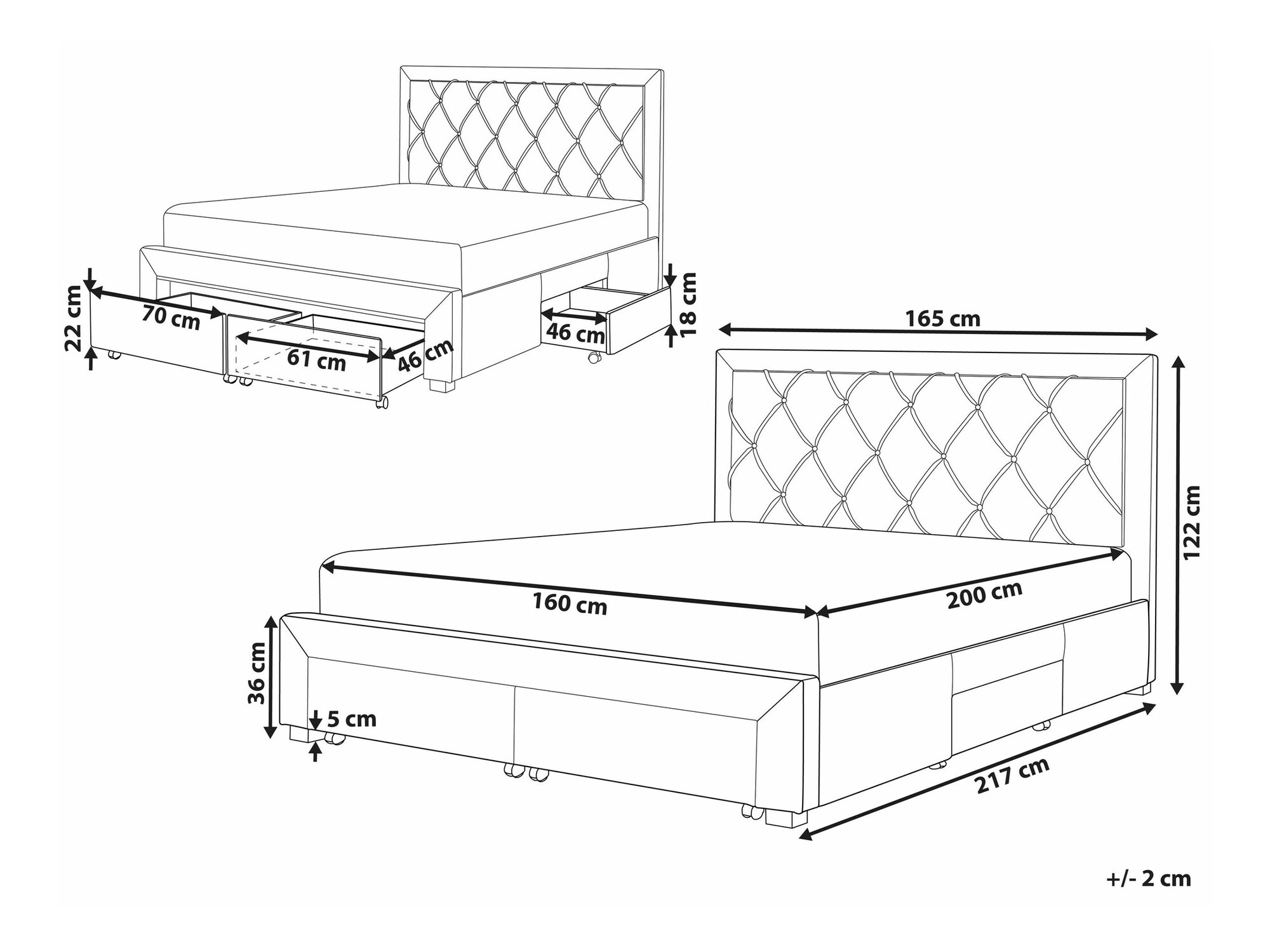 22 cm
70 cm
61 cm
46 cm
46 cm
18 cm
165 cm
122 cm
160 cm
200 cm
36 cm
5 cm
217 cm
+/- 2 cm