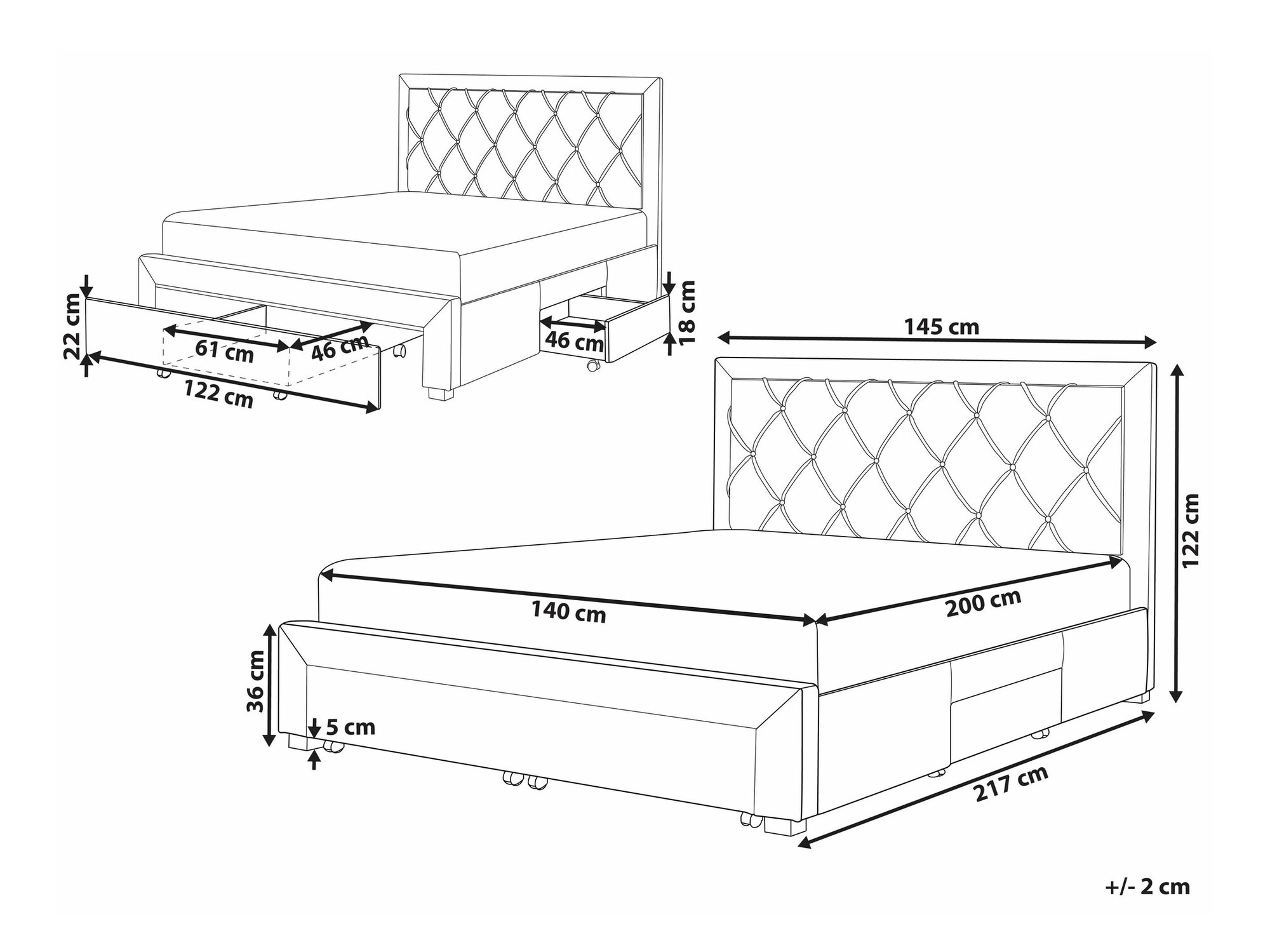 22 cm
61 cm
46 cm
122 cm
46 cm
18 cm
145 cm
122 cm
140 cm
200 cm
36 cm
5 cm
217 cm
+/- 2 cm