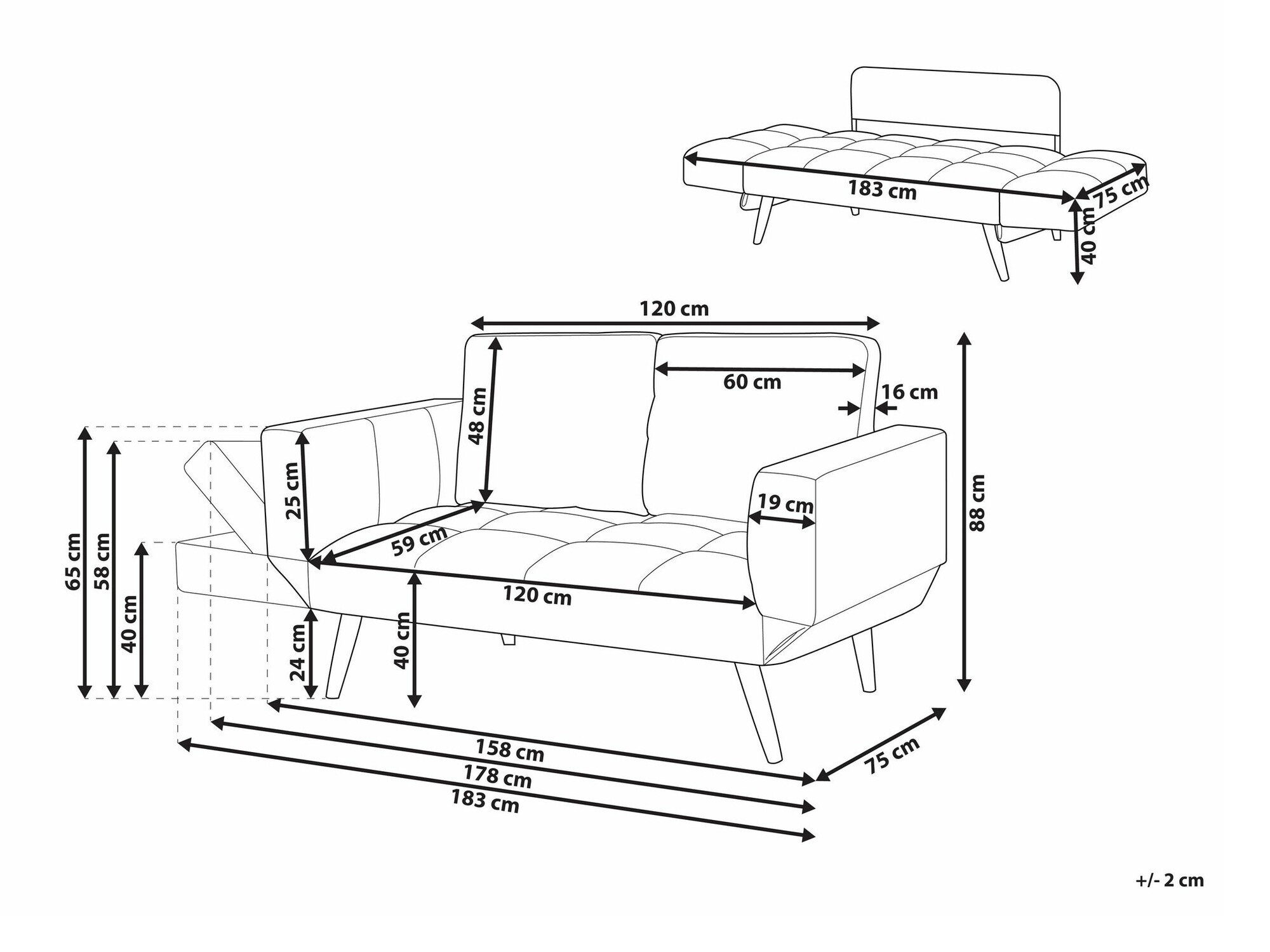 183 cm
75 cm
40 cm
120 cm
60 cm
16 cm
48 cm
25 cm
19 cm
88 cm
59 cm
120 cm
65 cm
58 cm
40 cm
24 cm
40 cm
158 cm
178 cm
183 cm
75 cm
+/- 2 cm