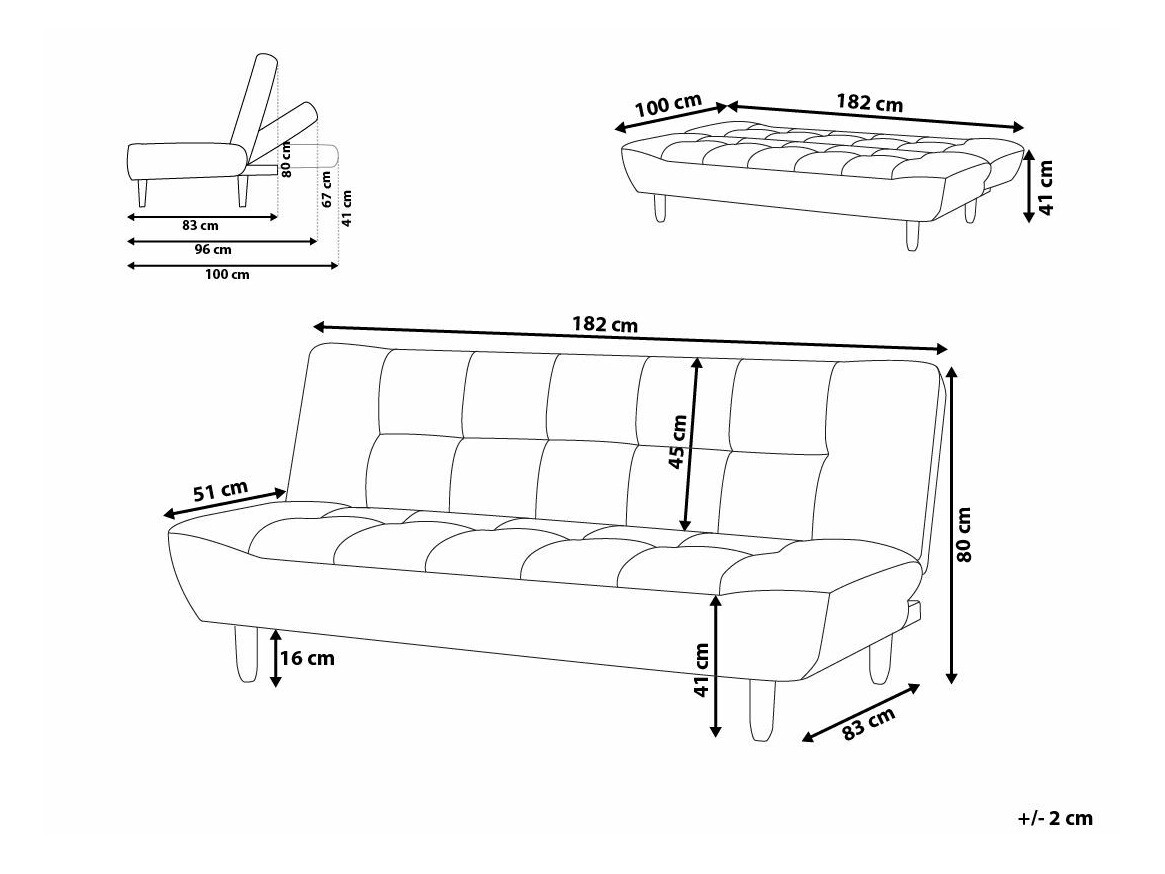 80 cm
67 cm
41 cm
83 cm
96 cm
100 cm

100 cm
182 cm
41 cm

182 cm
45 cm
51 cm
80 cm
16 cm
41 cm
83 cm

+/- 2 cm