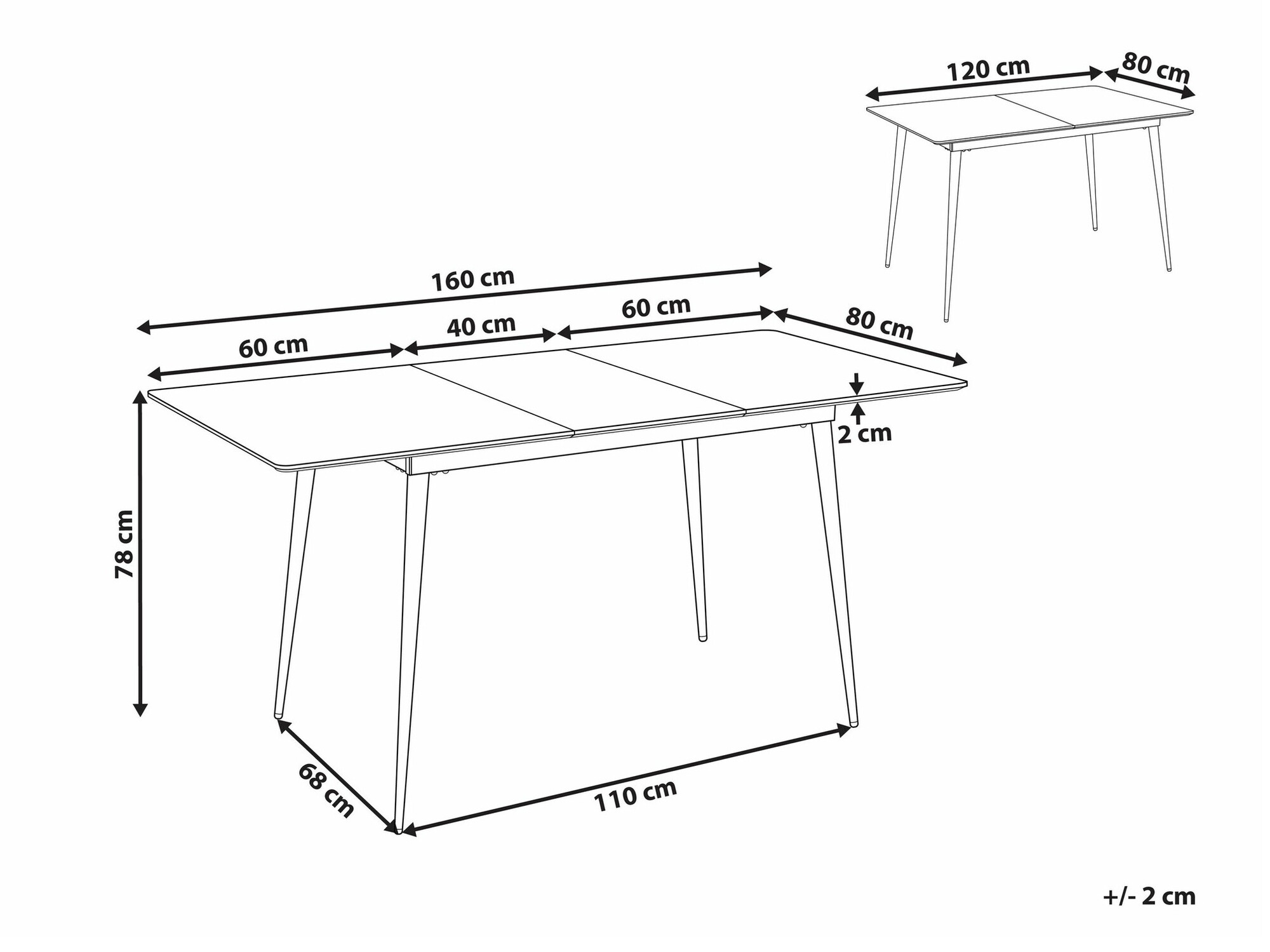 120 cm
80 cm
160 cm
60 cm
40 cm
60 cm
80 cm
2 cm
78 cm
68 cm
110 cm
+/- 2 cm