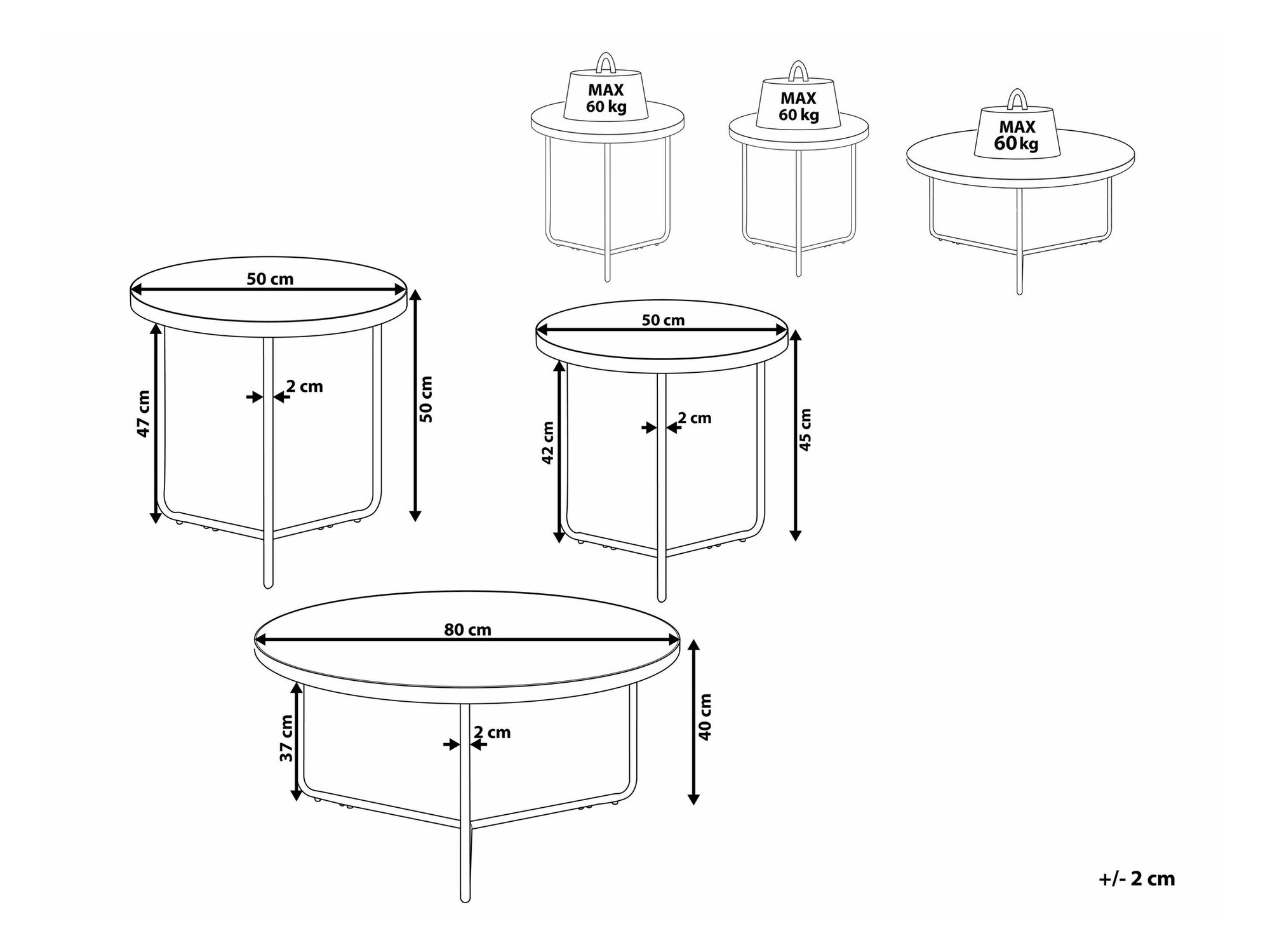 MAX
60 kg

MAX
60 kg

MAX
60 kg

50 cm
47 cm
2 cm
50 cm

50 cm
42 cm
2 cm
45 cm

80 cm
37 cm
2 cm
40 cm

+/- 2 cm