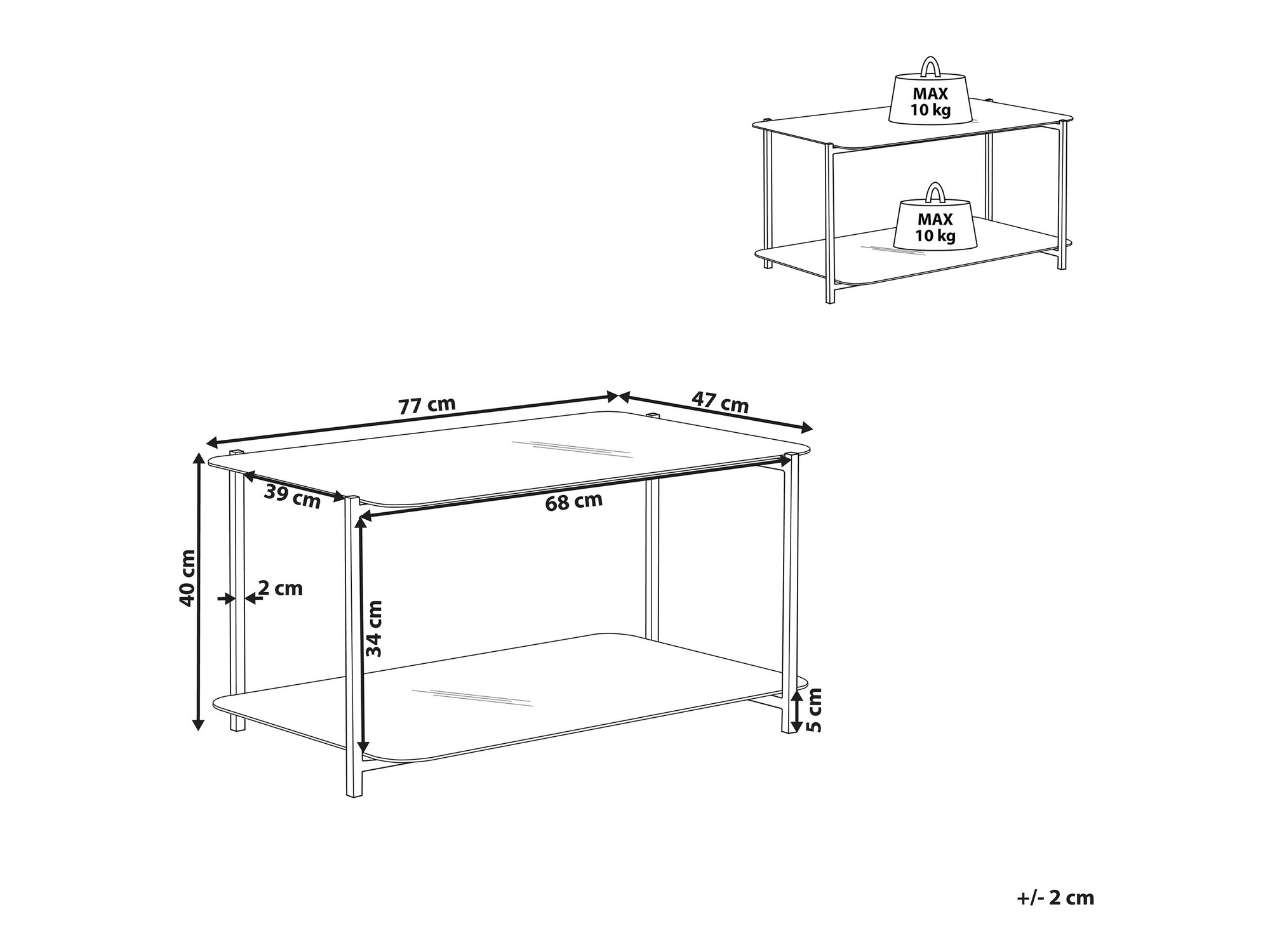 MAX
10 kg

MAX
10 kg

77 cm

47 cm

39 cm

68 cm

40 cm

2 cm

34 cm

5 cm

+/- 2 cm