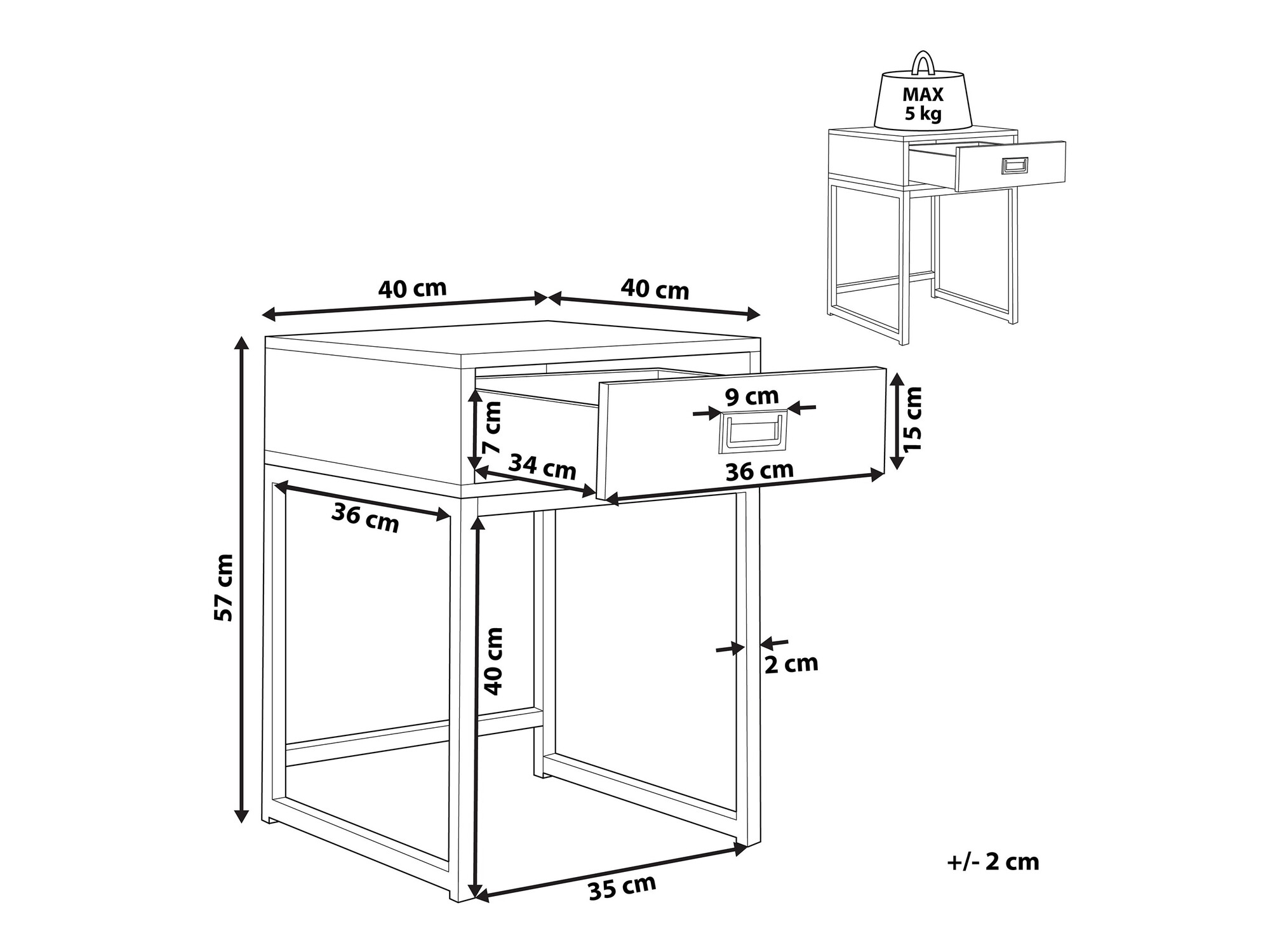 MAX
5 kg

40 cm

40 cm

9 cm

15 cm

7 cm

34 cm

36 cm

36 cm

57 cm

40 cm

2 cm

35 cm

+/- 2 cm