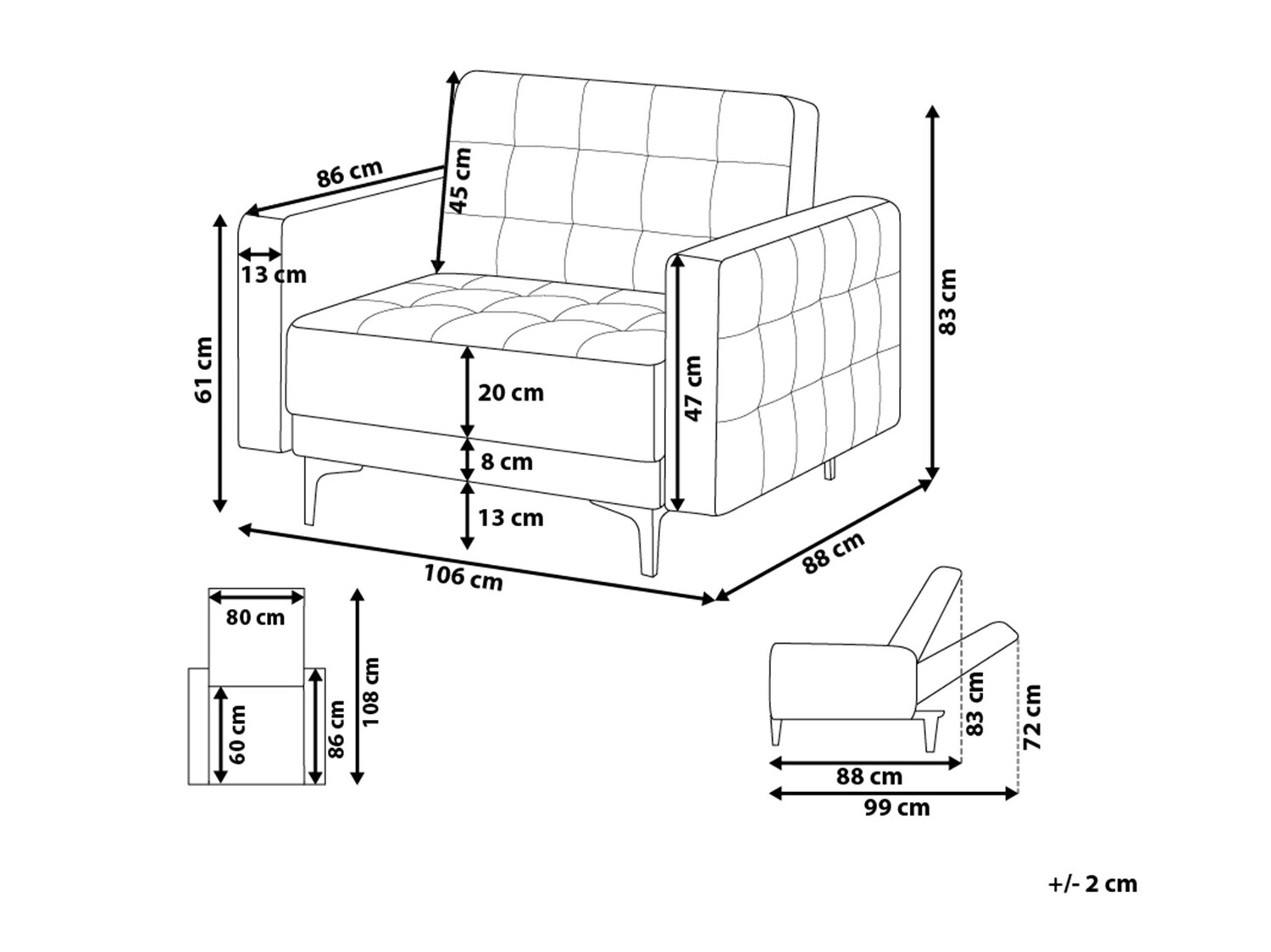 86 cm
45 cm
13 cm
61 cm
20 cm
8 cm
13 cm
47 cm
83 cm
106 cm
88 cm
80 cm
60 cm
86 cm
108 cm
83 cm
72 cm
88 cm
99 cm
+/- 2 cm