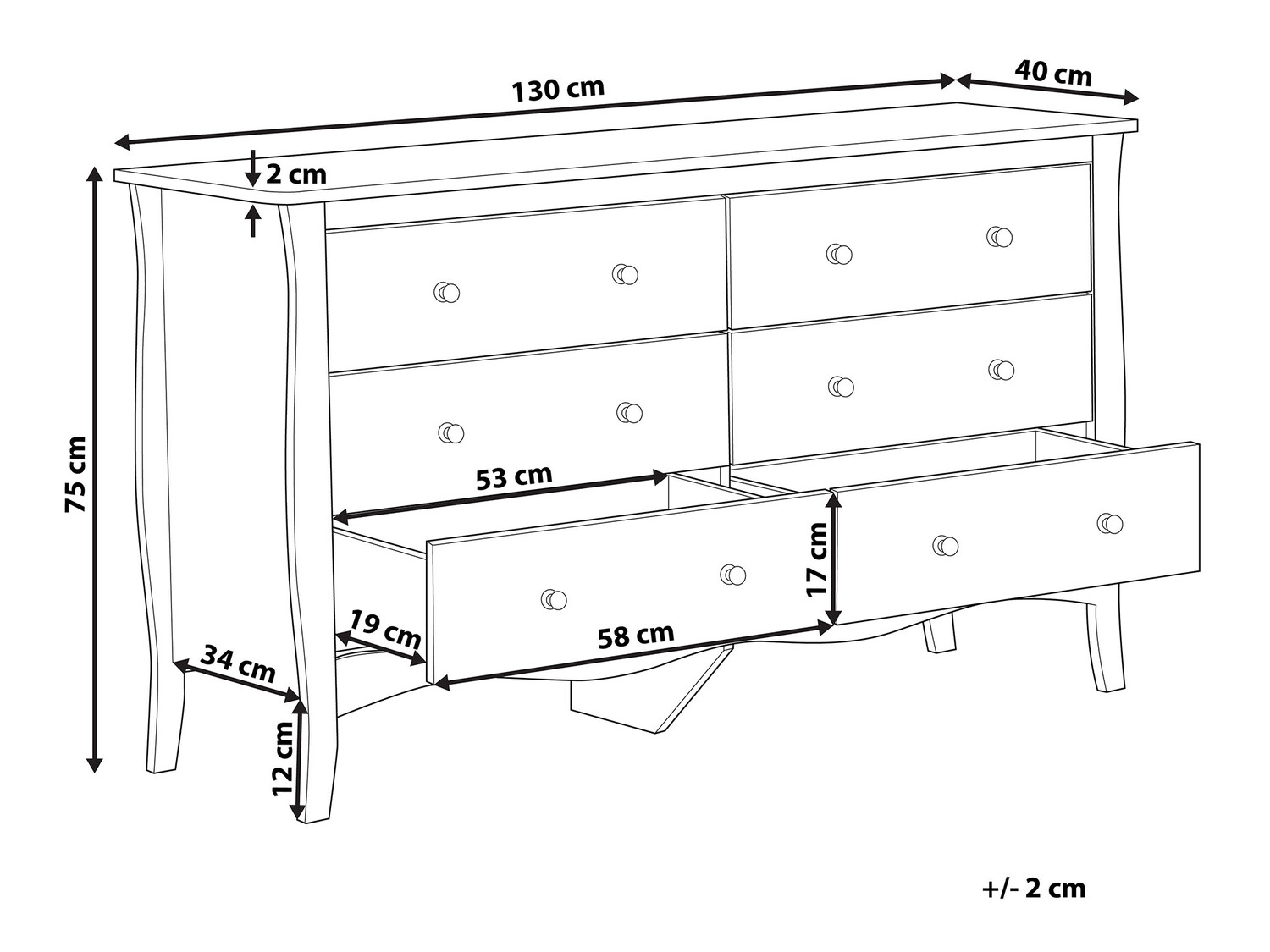 130 cm

40 cm

2 cm

75 cm

53 cm

17 cm

19 cm

58 cm

34 cm

12 cm

+/- 2 cm