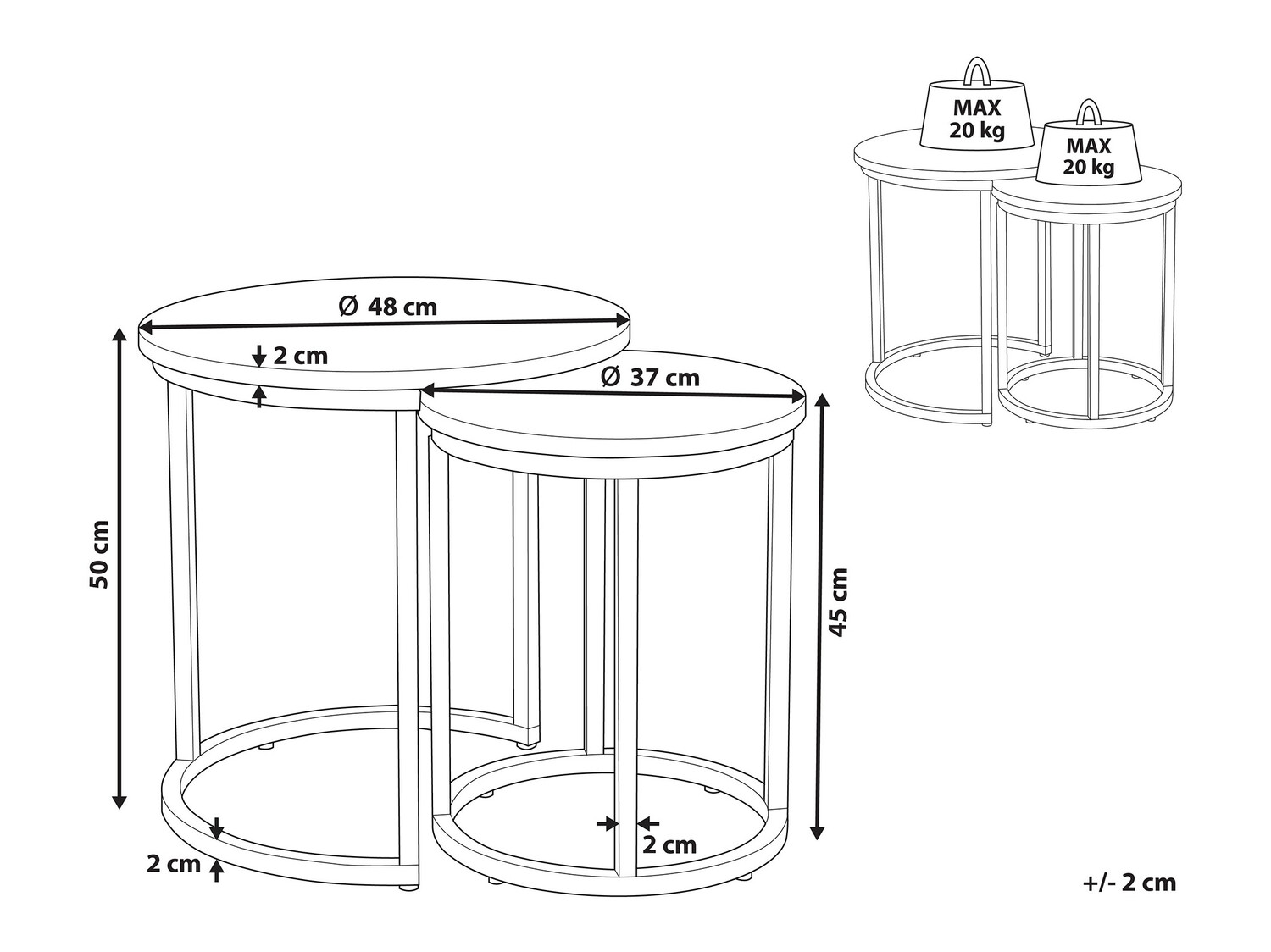 MAX
20 kg

MAX
20 kg

Ø 48 cm

2 cm

Ø 37 cm

50 cm

45 cm

2 cm

2 cm

+/- 2 cm