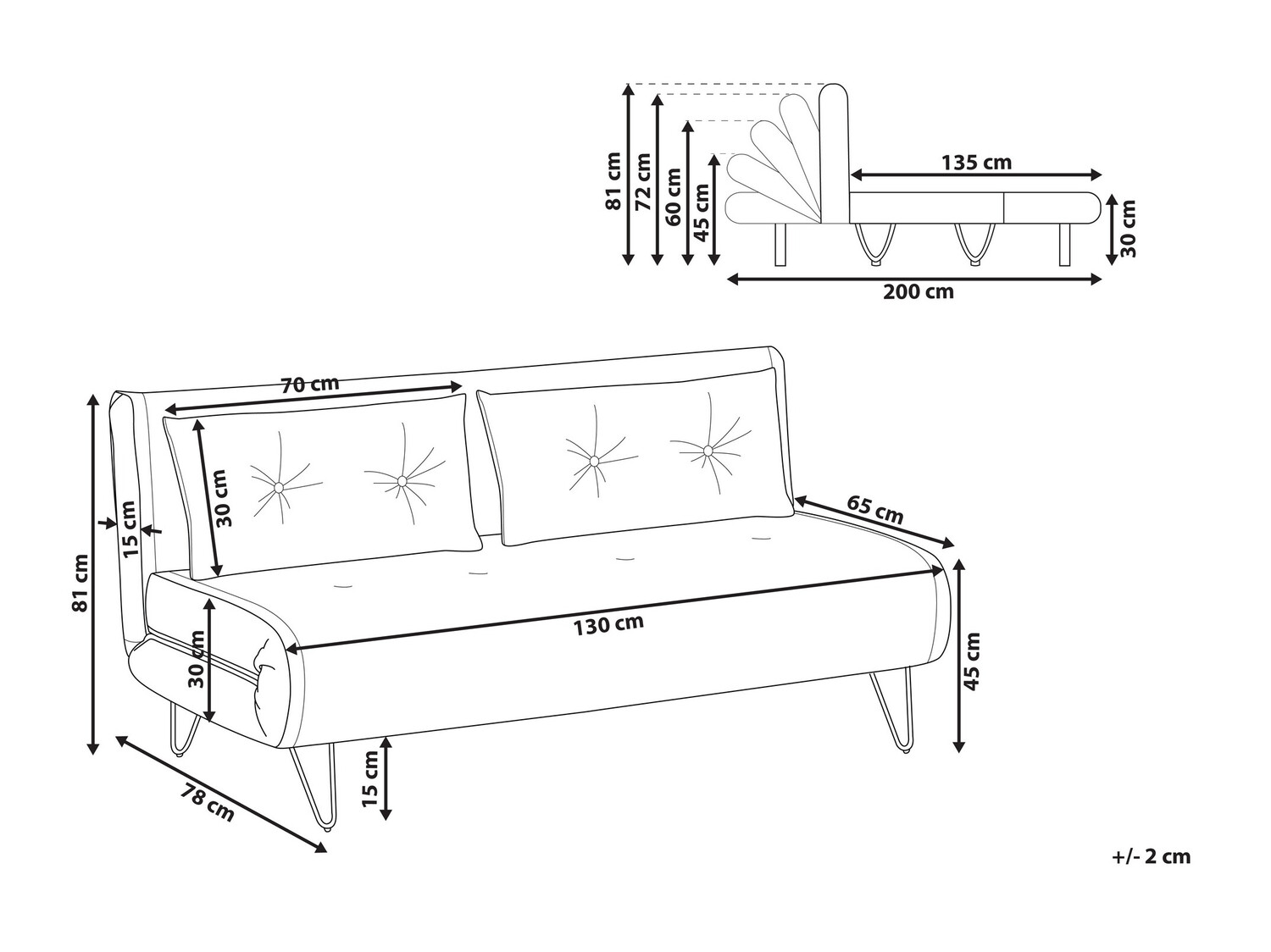 81 cm
72 cm
60 cm
45 cm
135 cm
30 cm
200 cm

70 cm
30 cm
15 cm
81 cm
65 cm
130 cm
30 cm
45 cm
15 cm
78 cm

+/- 2 cm