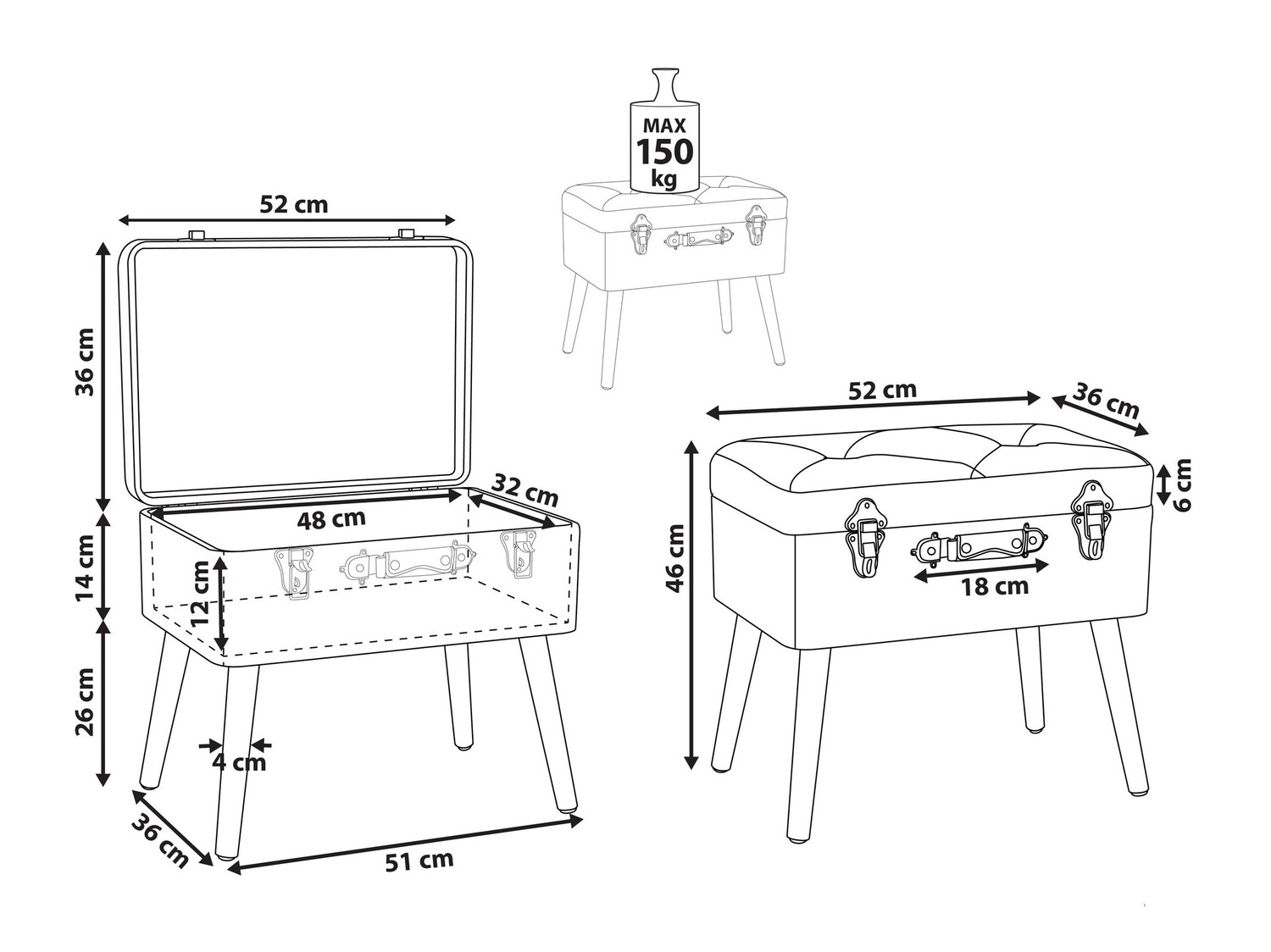 MAX
150
kg

52 cm
36 cm
32 cm
48 cm
14 cm
12 cm
26 cm
4 cm
36 cm
51 cm

52 cm
36 cm
6 cm
46 cm
18 cm