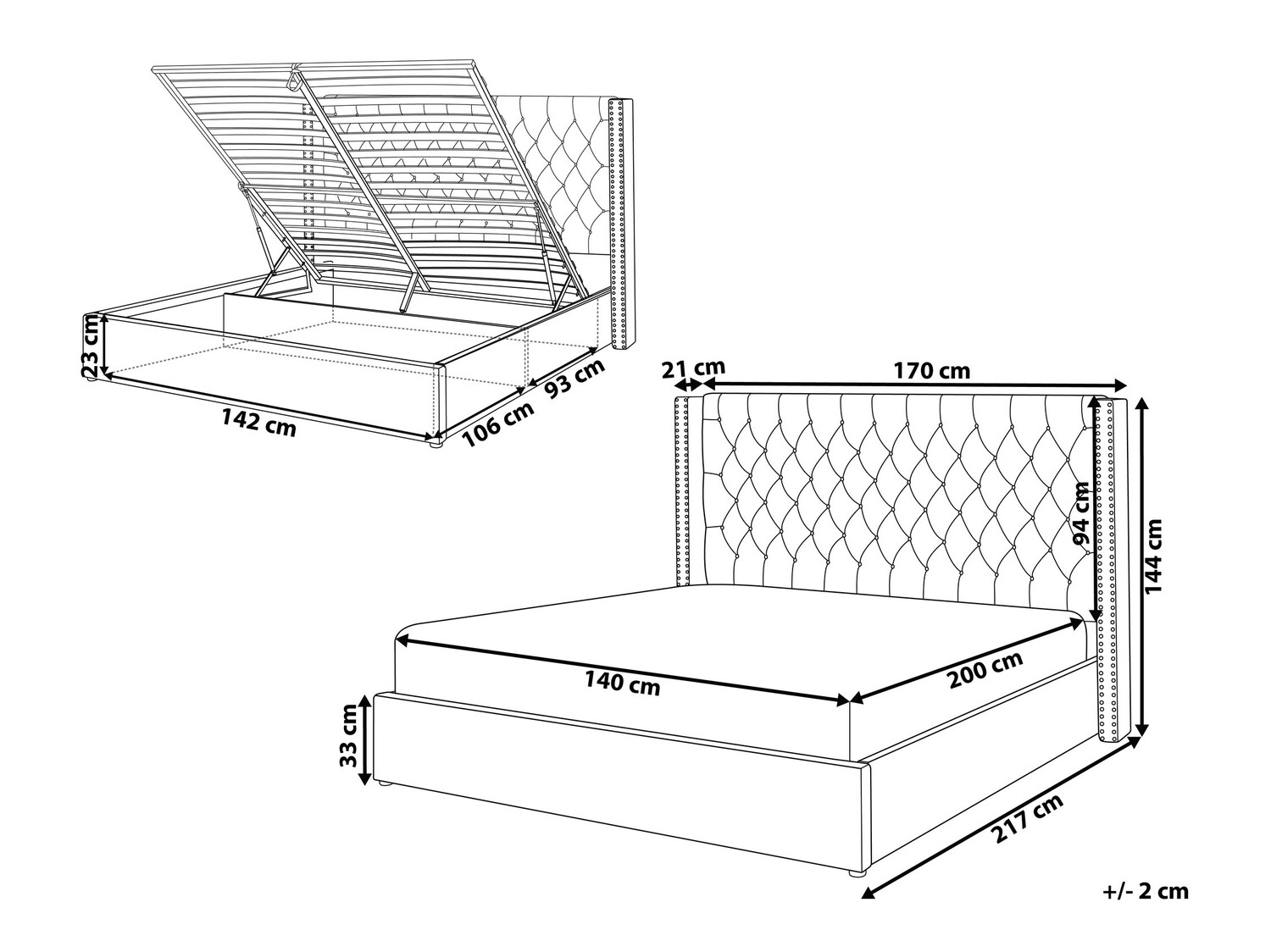 23 cm
142 cm
106 cm
93 cm
21 cm
170 cm
94 cm
144 cm
140 cm
200 cm
33 cm
217 cm
+/- 2 cm