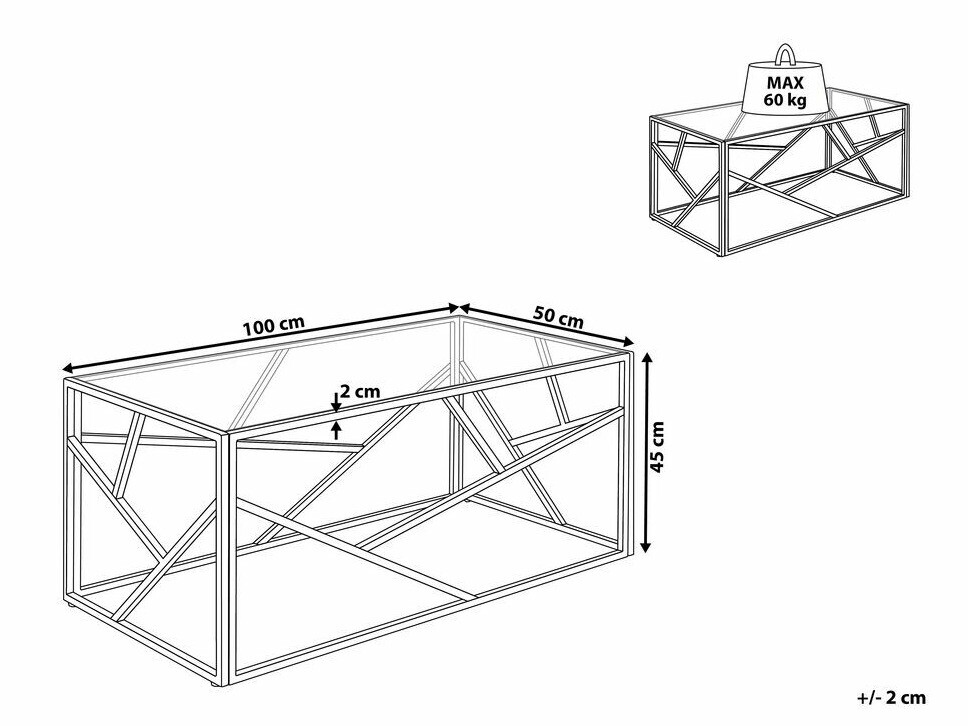 MAX
60 kg

100 cm

50 cm

2 cm

45 cm

+/- 2 cm