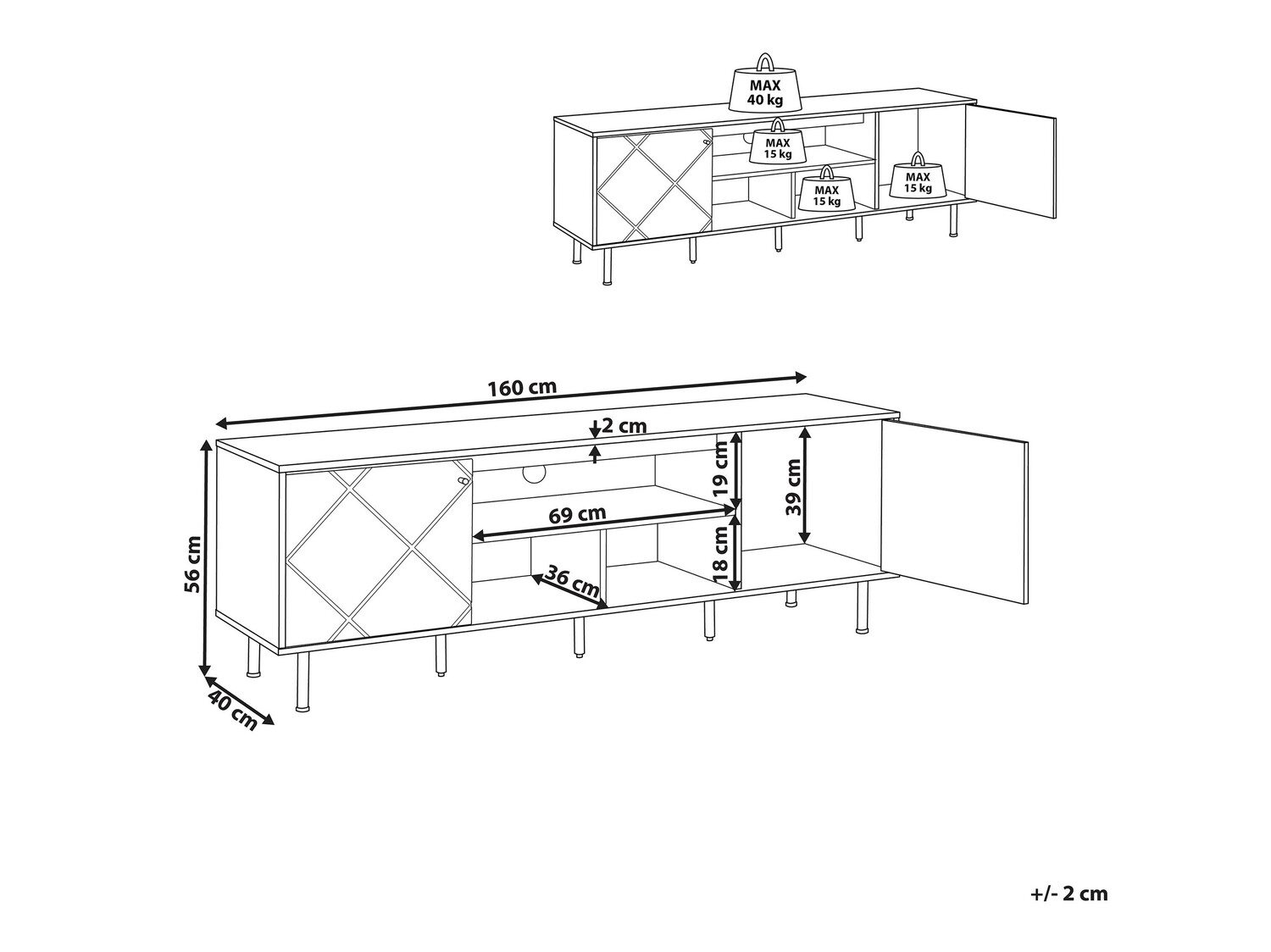 MAX
40 kg

MAX
15 kg

MAX
15 kg

MAX
15 kg

160 cm

2 cm

19 cm

39 cm

69 cm

18 cm

36 cm

56 cm

40 cm

+/- 2 cm