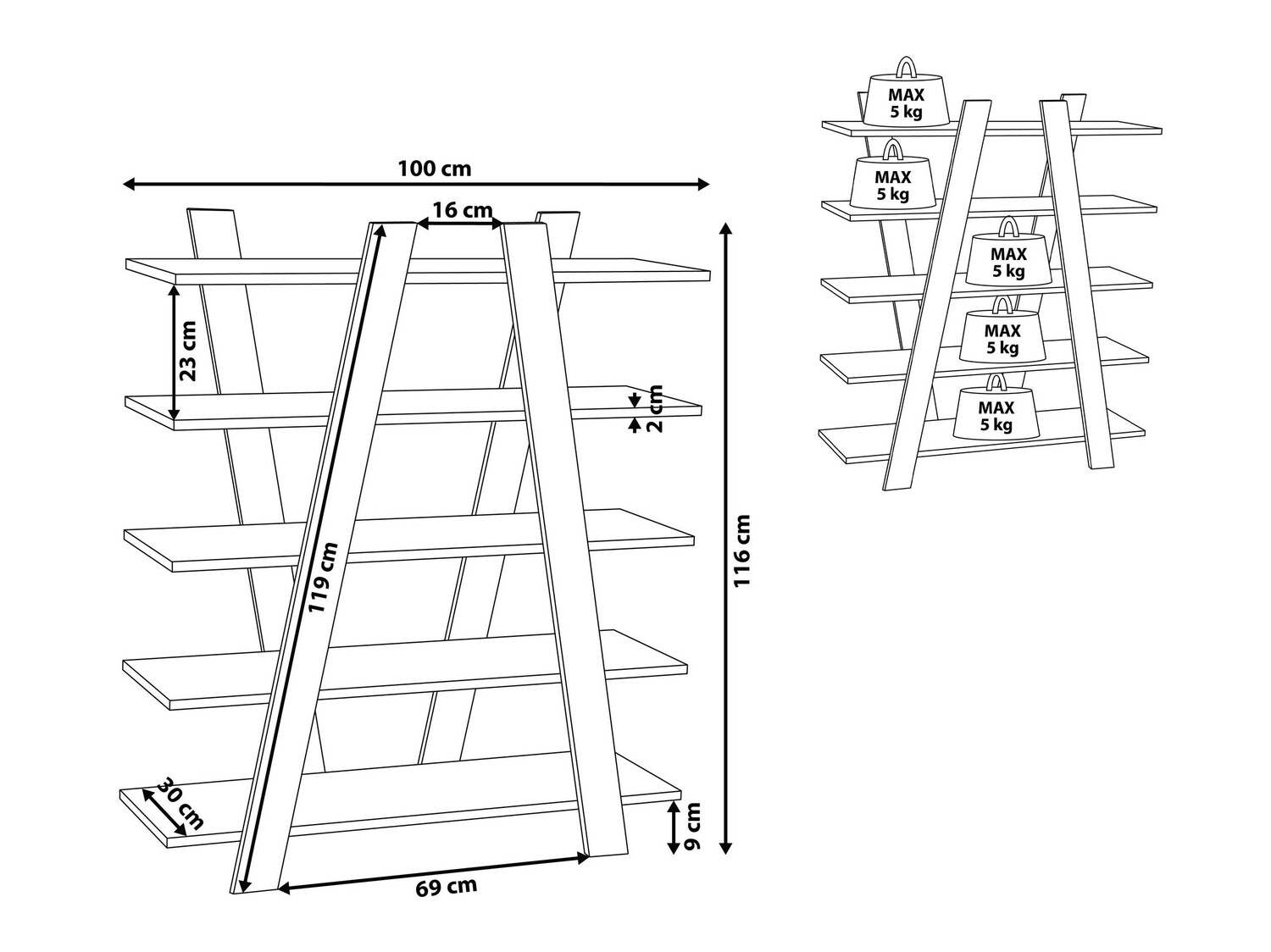 100 cm
16 cm
23 cm
2 cm
119 cm
116 cm
30 cm
9 cm
69 cm

MAX
5 kg
MAX
5 kg
MAX
5 kg
MAX
5 kg
MAX
5 kg