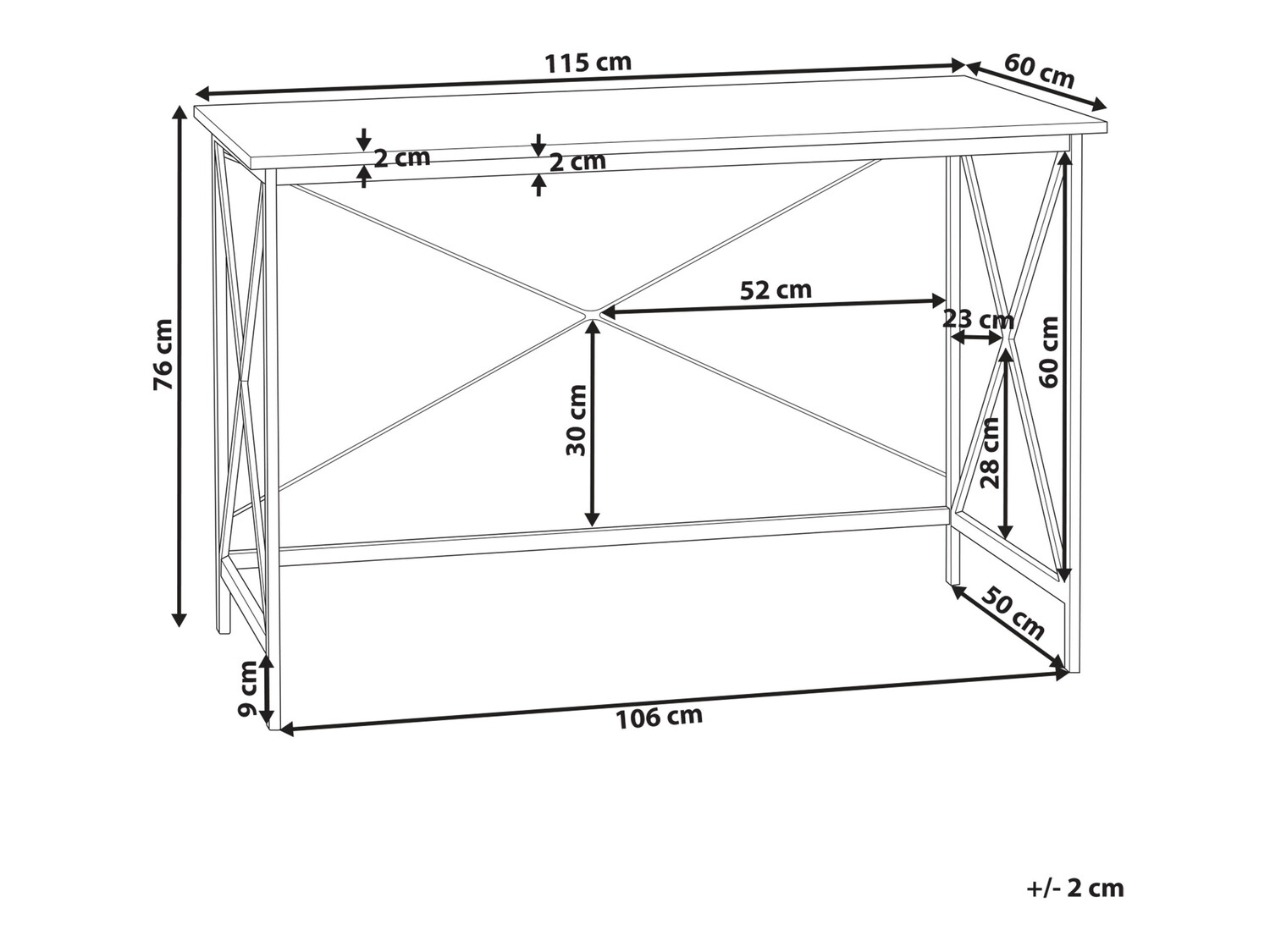 115 cm
60 cm
2 cm
2 cm
76 cm
52 cm
23 cm
60 cm
30 cm
28 cm
50 cm
9 cm
106 cm
+/- 2 cm