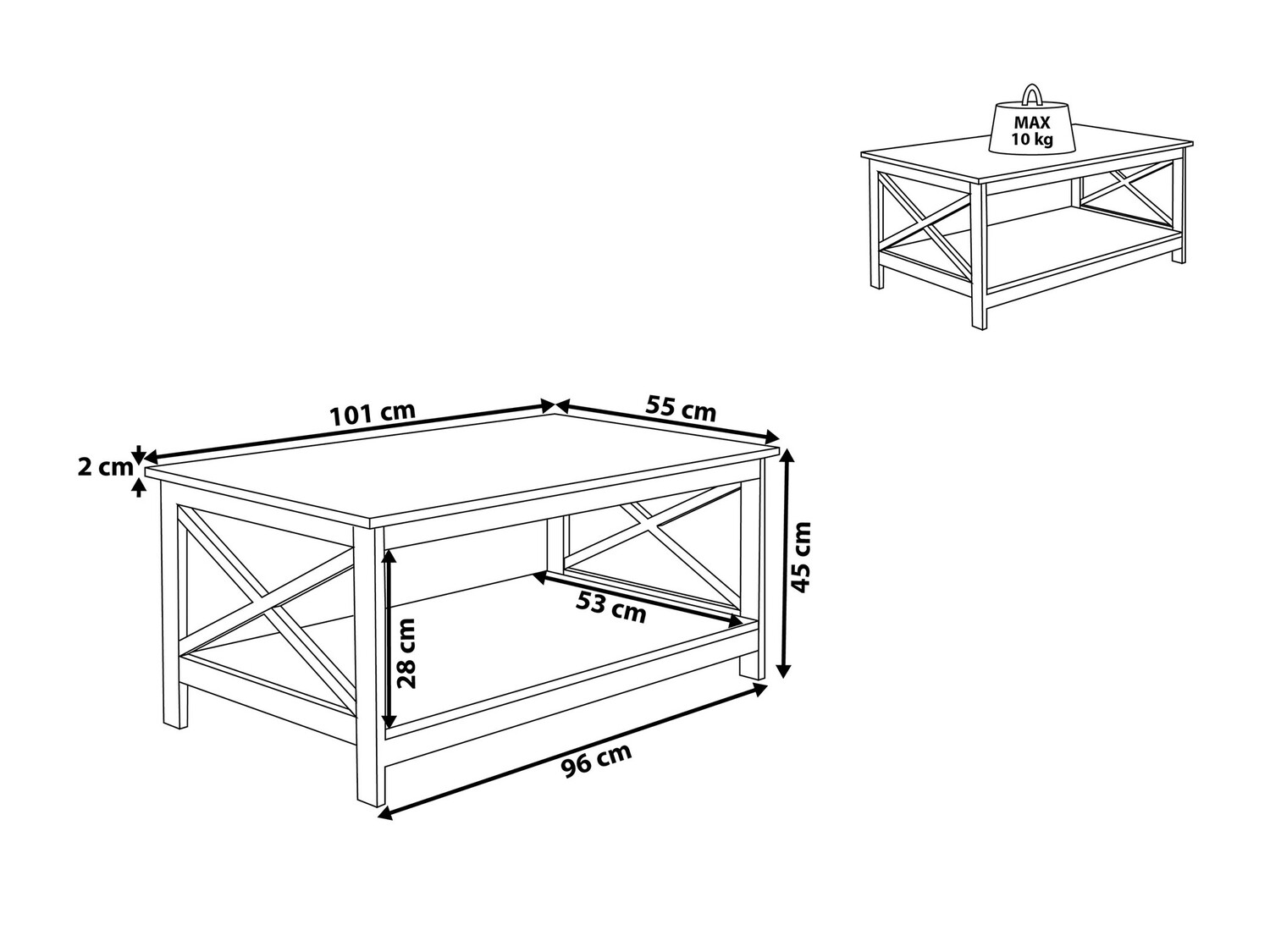 MAX
10 kg

101 cm
55 cm
2 cm
45 cm
53 cm
28 cm
96 cm