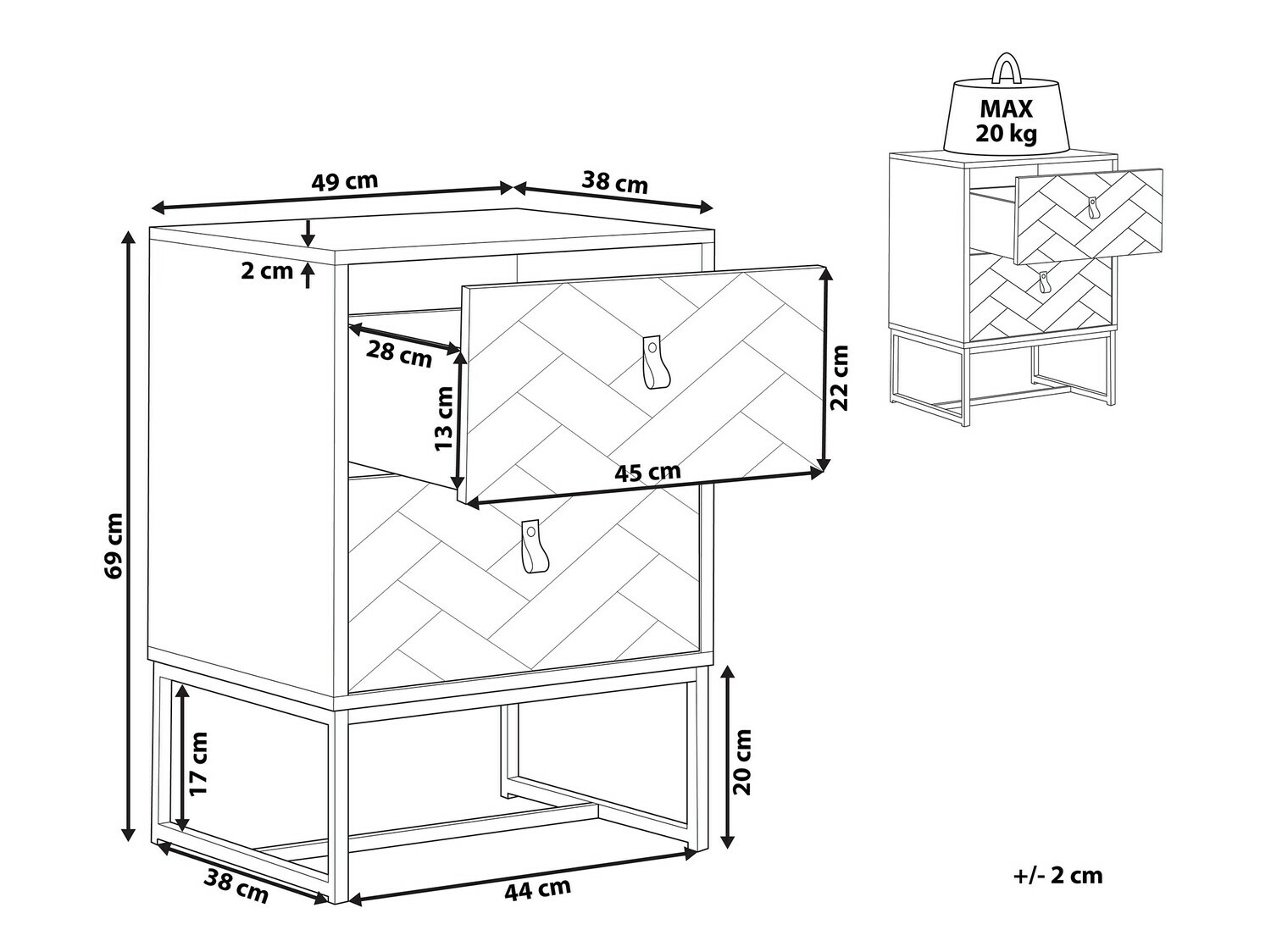 MAX
20 kg

49 cm
38 cm
2 cm
28 cm
13 cm
22 cm
45 cm
69 cm
17 cm
20 cm
38 cm
44 cm

+/- 2 cm