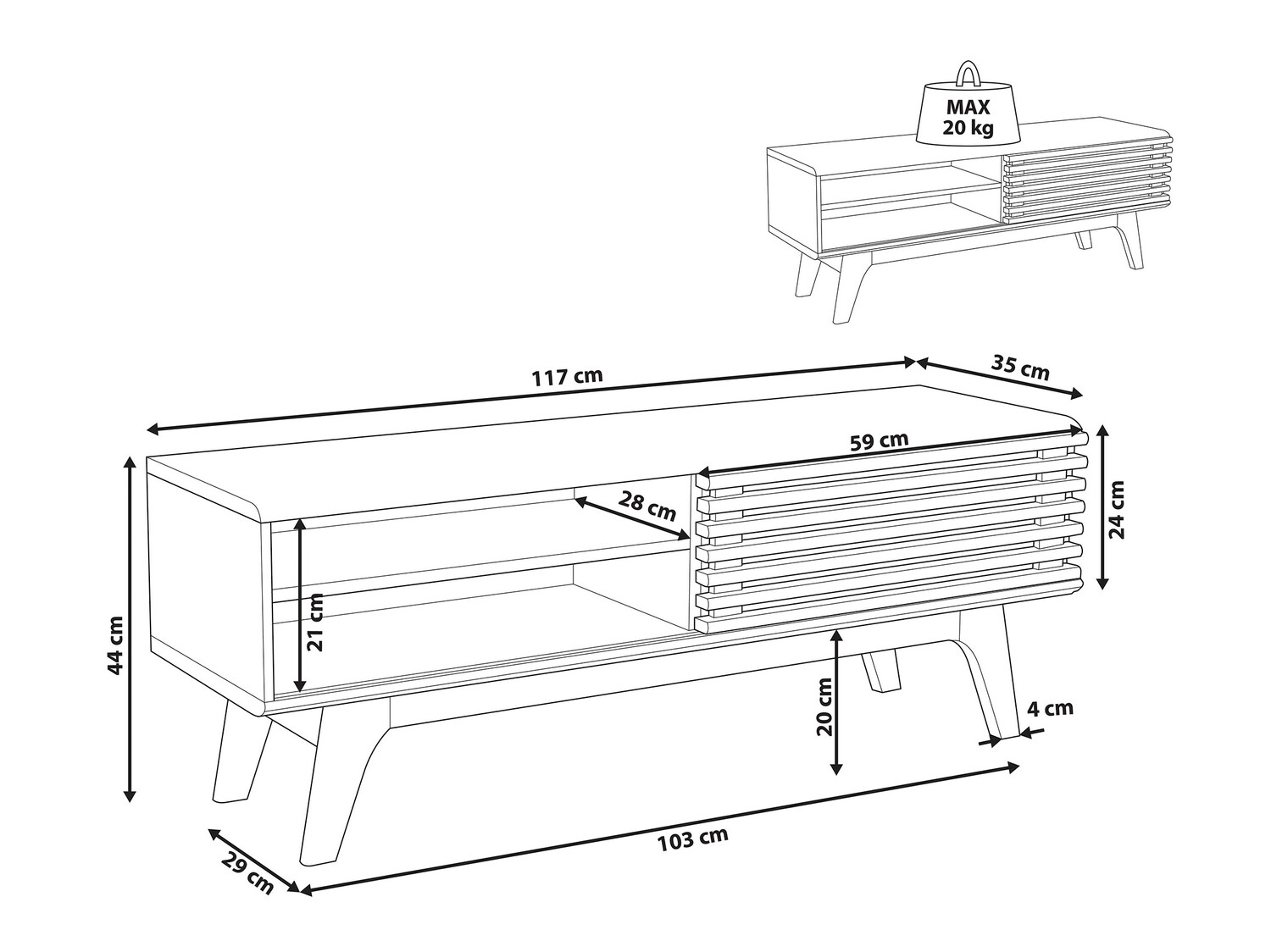 MAX
20 kg

117 cm

35 cm

59 cm

28 cm

24 cm

44 cm

21 cm

20 cm

4 cm

103 cm

29 cm