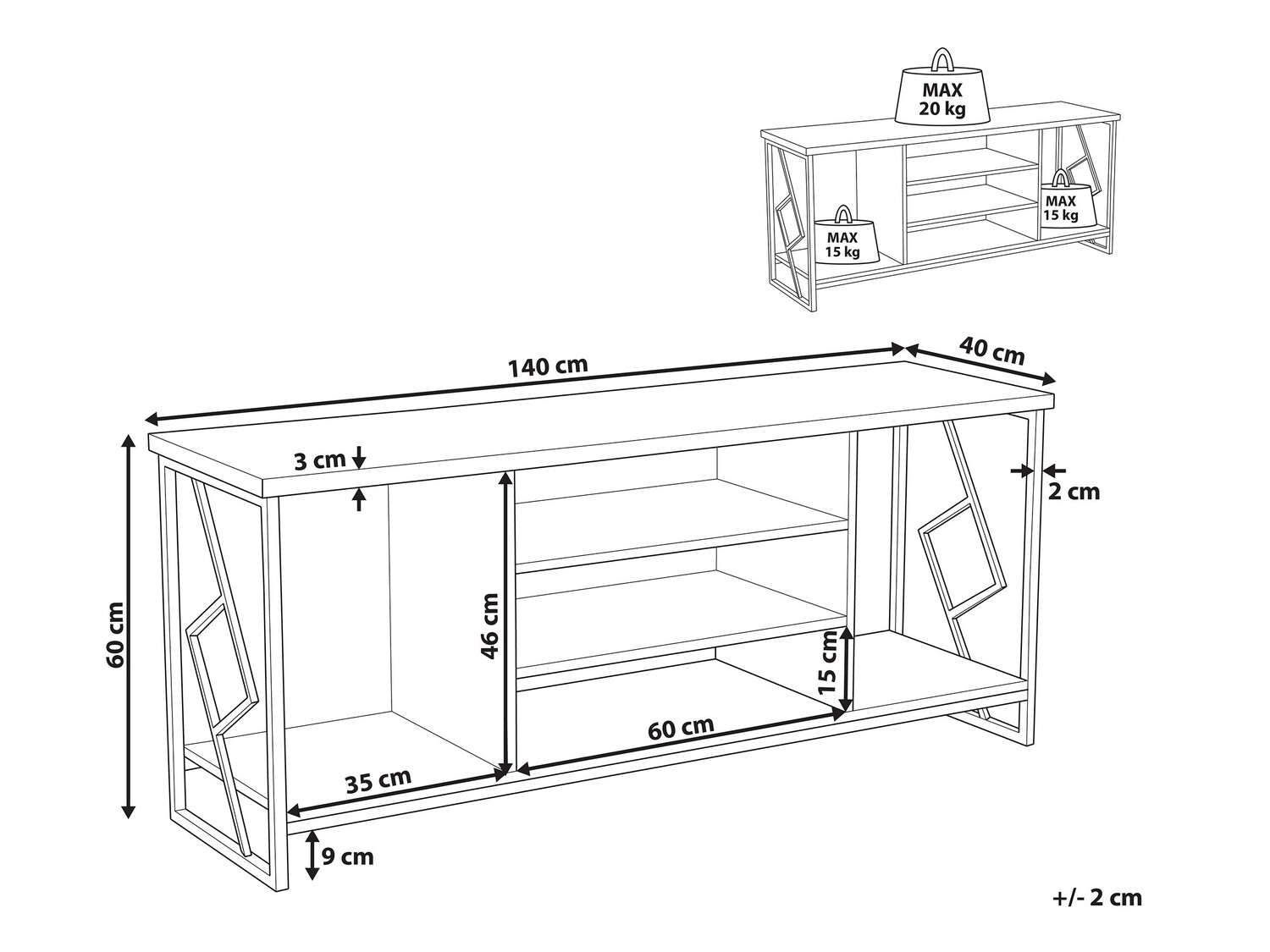 MAX
20 kg

MAX
15 kg

MAX
15 kg

140 cm

40 cm

3 cm

2 cm

60 cm

46 cm

15 cm

60 cm

35 cm

9 cm

+/- 2 cm