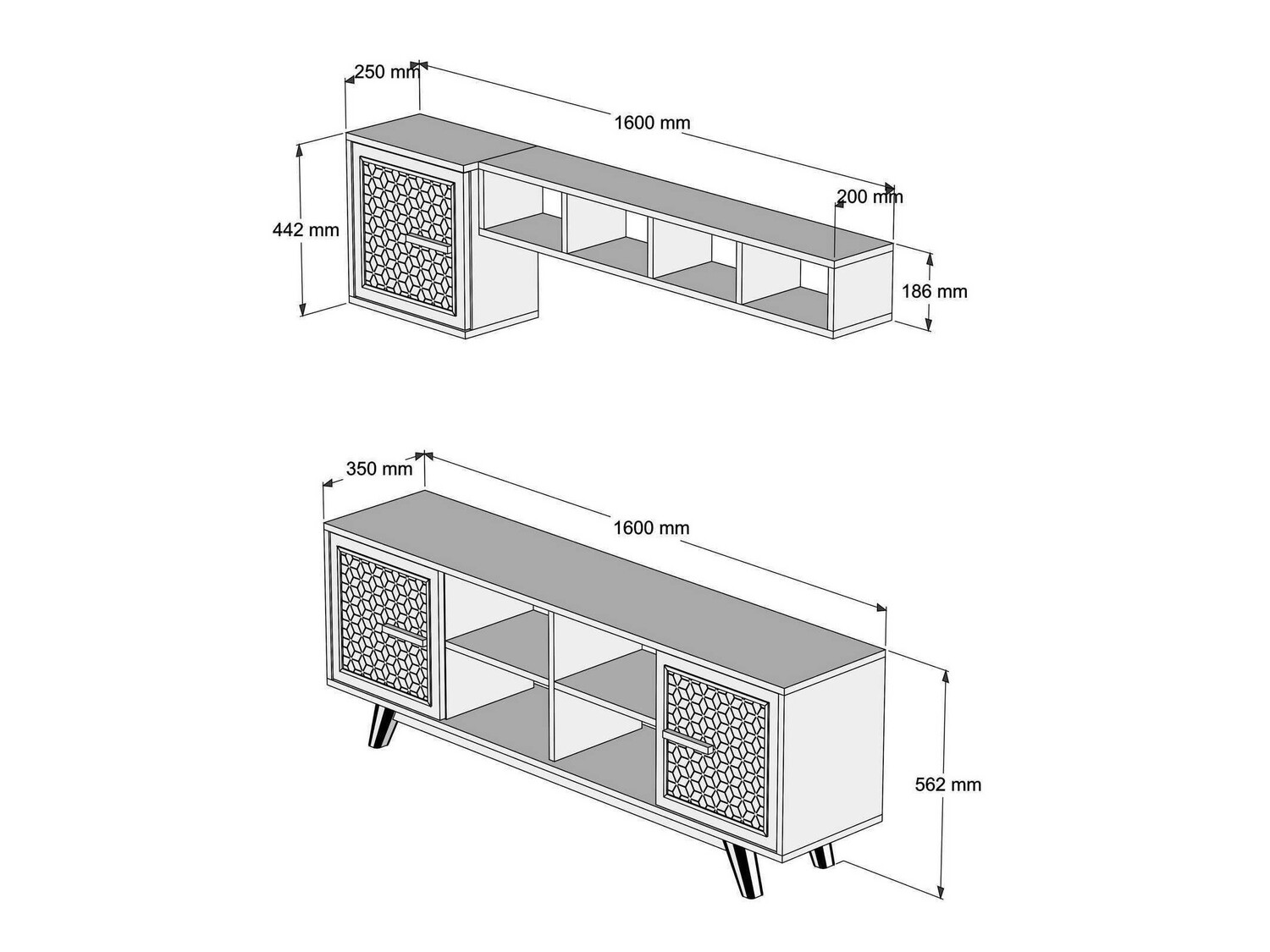 250 mm
1600 mm
200 mm
442 mm
186 mm

350 mm
1600 mm
562 mm