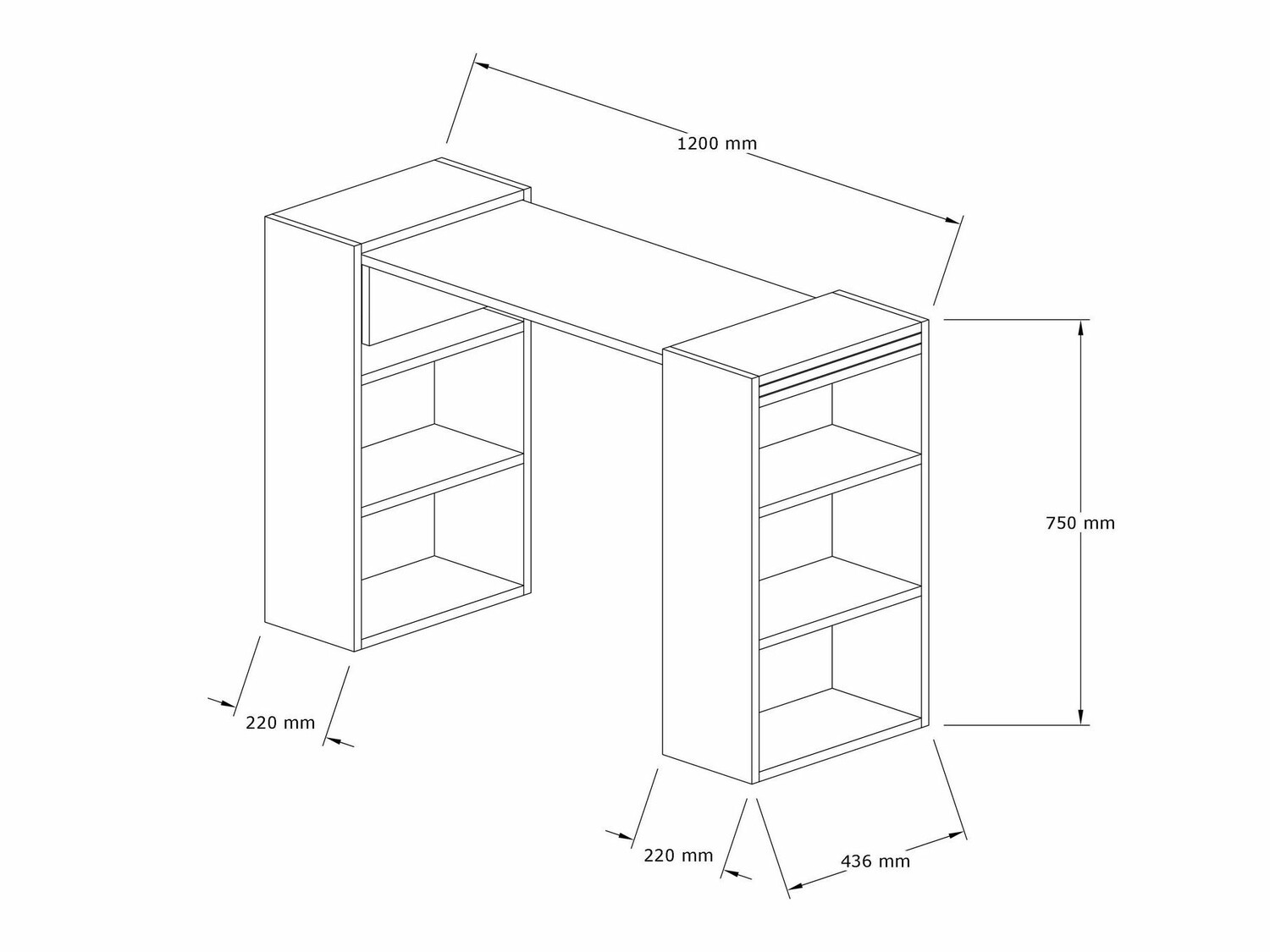 1200 mm

750 mm

220 mm

220 mm

436 mm