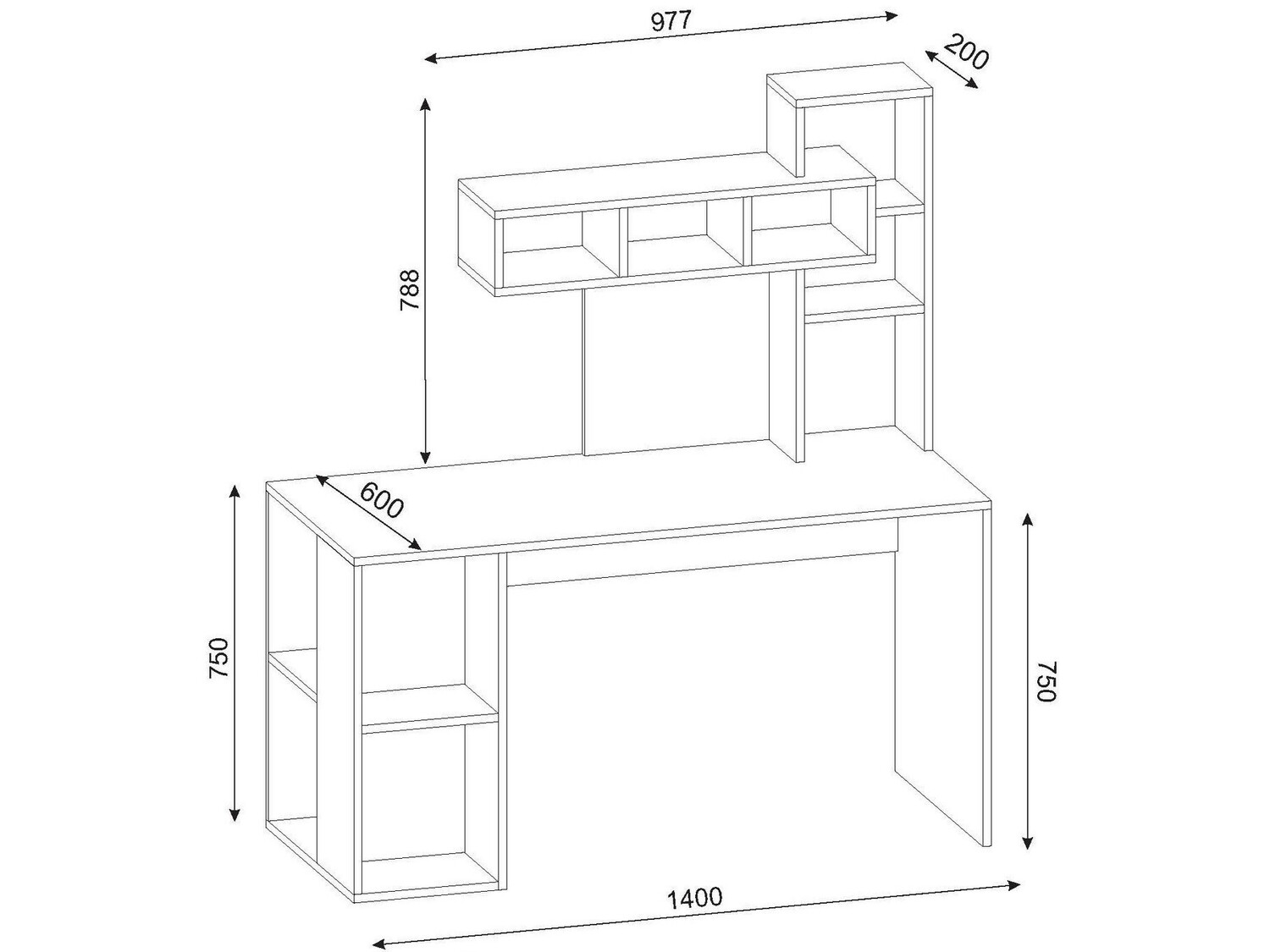 977
200
788
600
750
750
1400