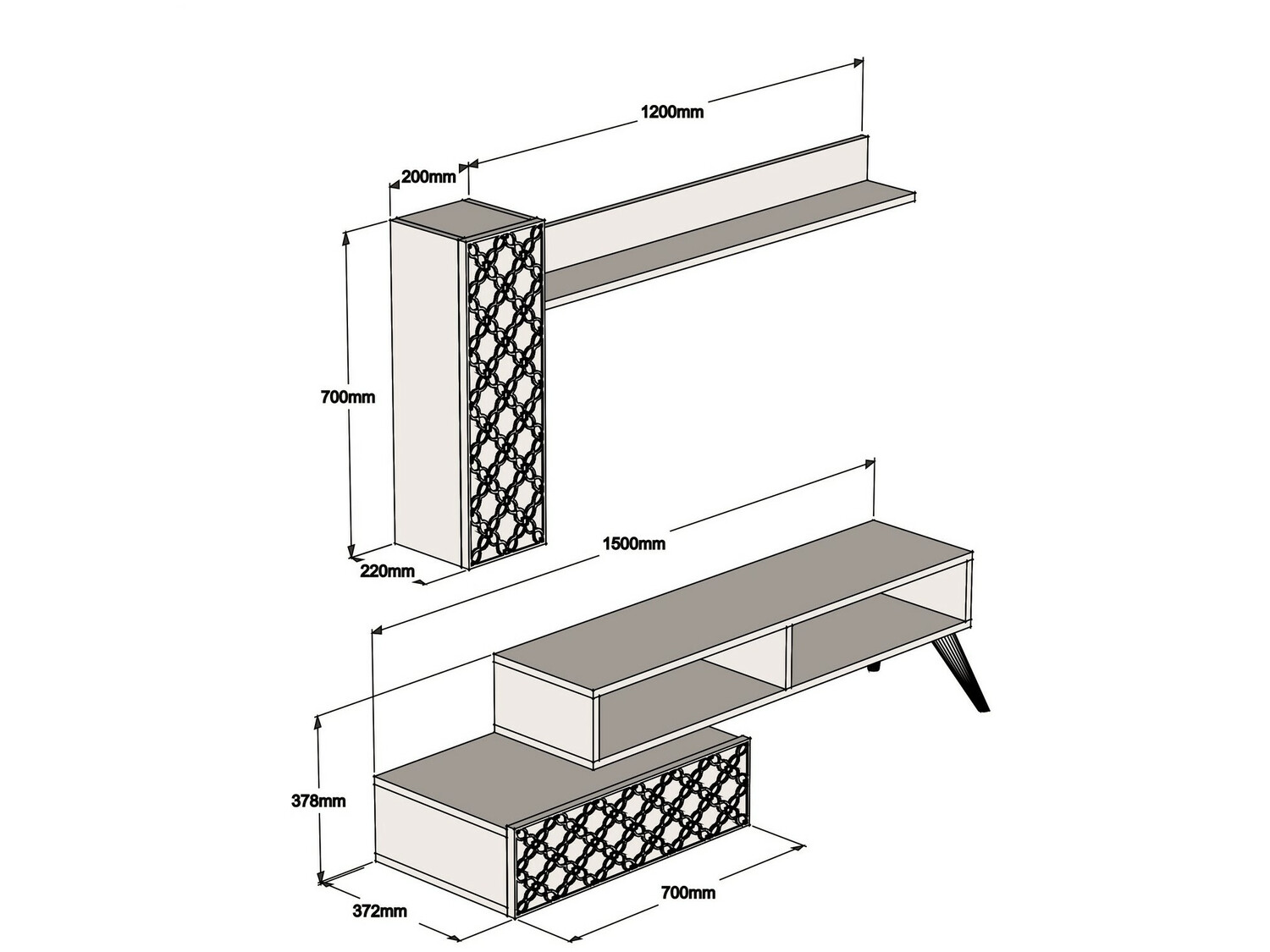 1200mm

200mm

700mm

220mm

1500mm

378mm

372mm

700mm