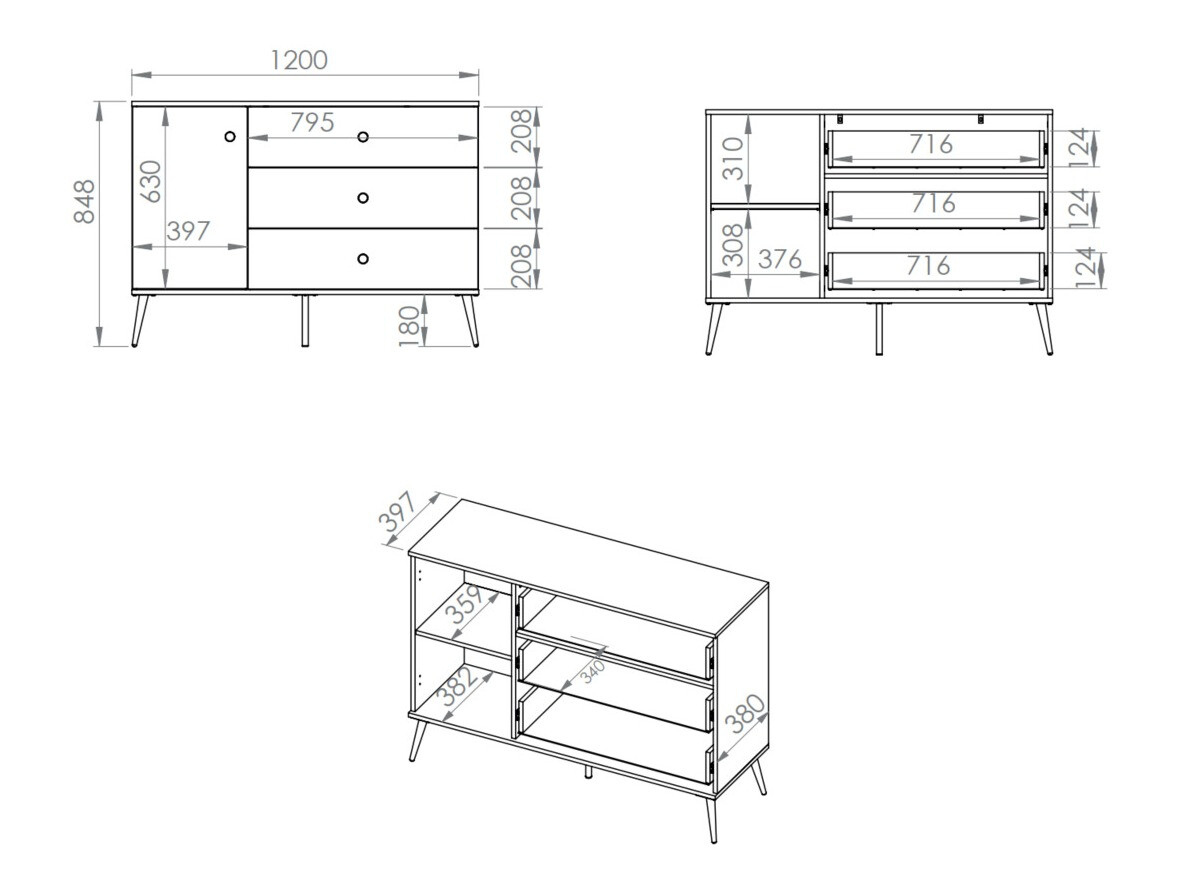 1200
848
630
397
795
208
208
208
180

310
308
376
716
716
716
124
124
124

397
359
382
340
380