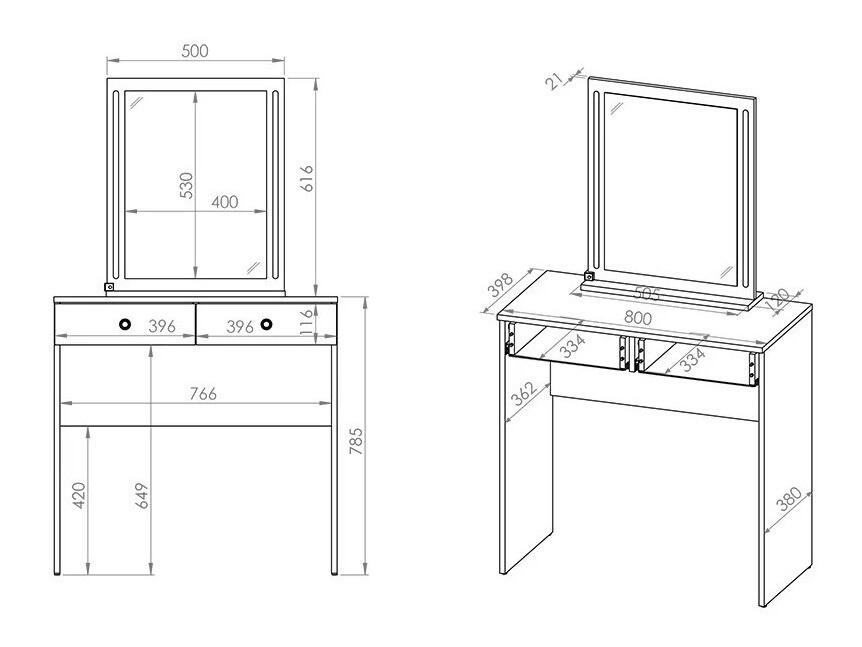 500

530

400

616

396

396

116

766

785

420

649

21

398

505

120

800

334

334

362

380