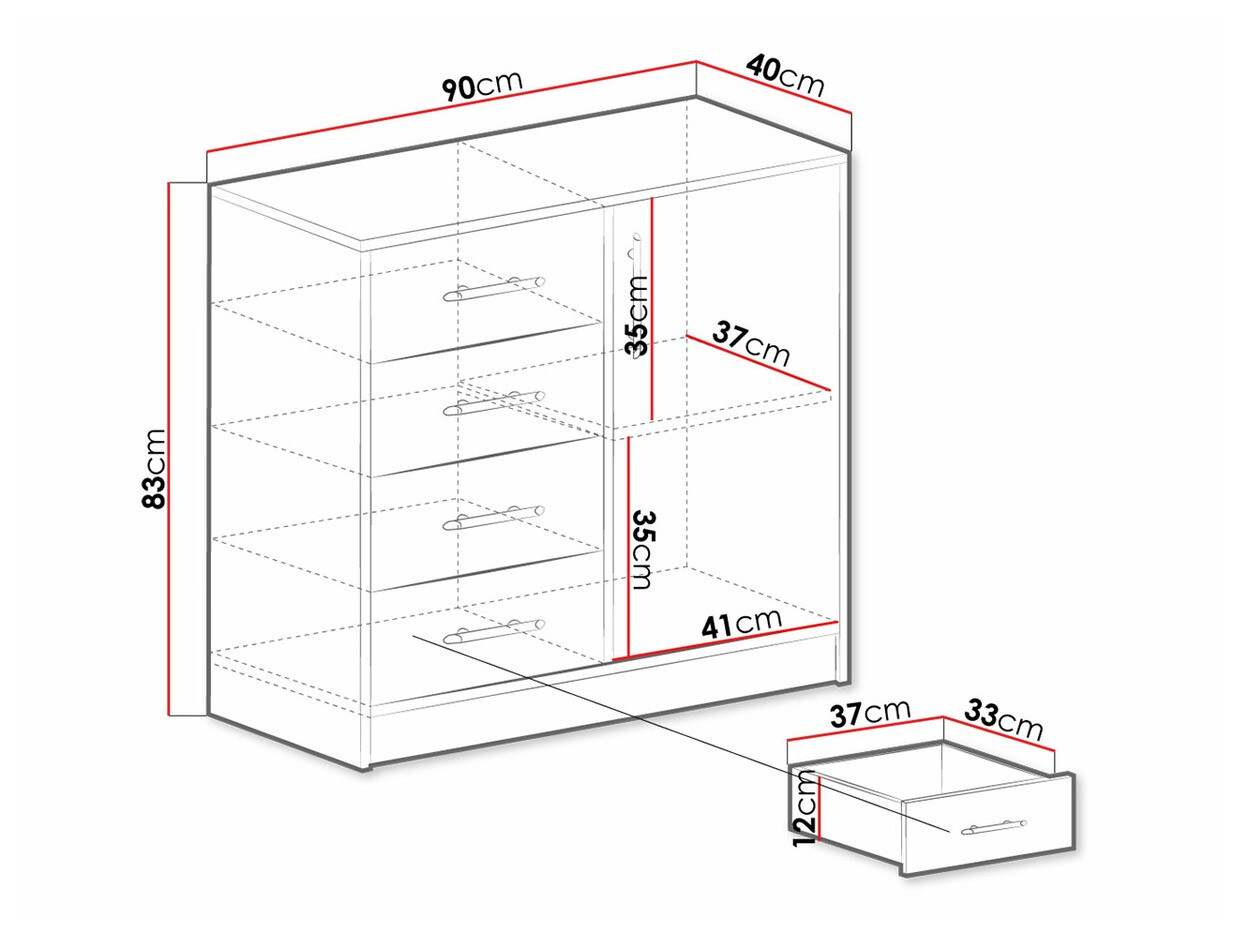 90cm
40cm
83cm
35cm
37cm
35cm
41cm
37cm
33cm
12cm